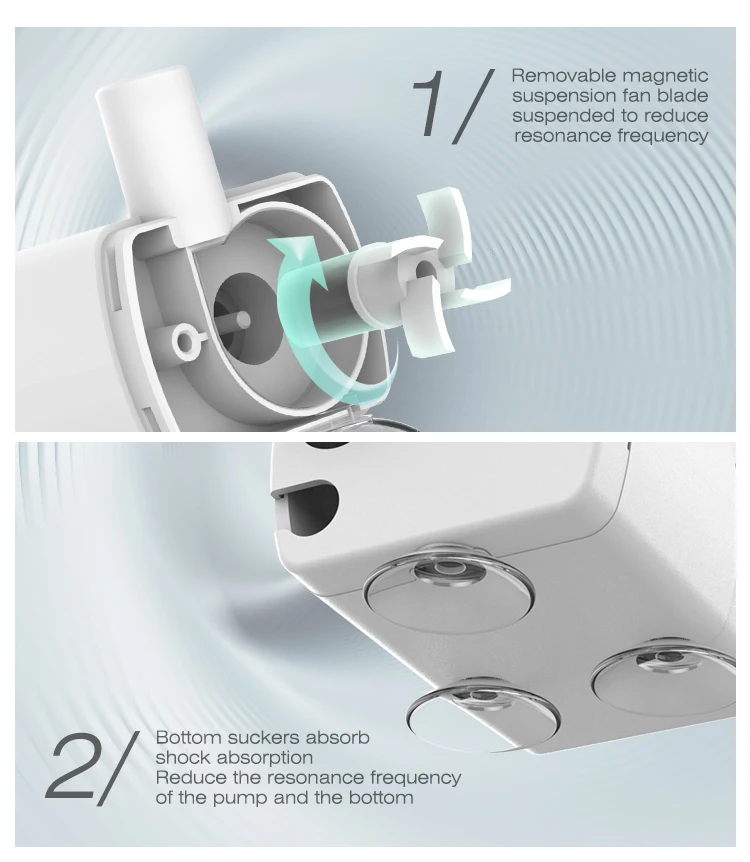 1/

Removable magnetic suspension fan blade suspended to reduce resonance frequency

2/

Bottom suckers absorb shock absorption
Reduce the resonance frequency of the pump and the bottom