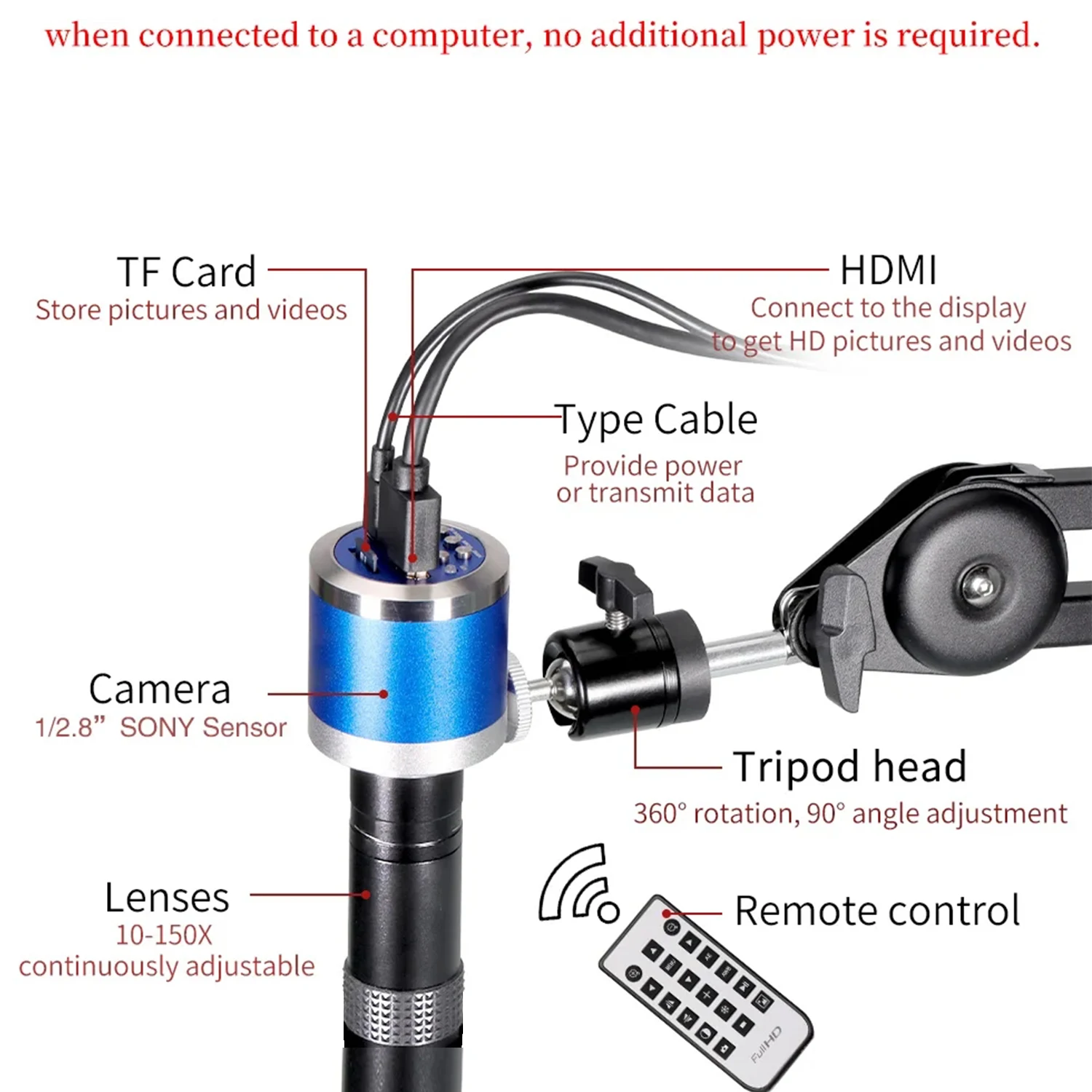 when connected to a computer, no additional power is required.

TF Card
Store pictures and videos

HDMI
Connect to the display
to get HD pictures and videos

Type Cable
Provide power
or transmit data

Camera
1/2.8” SONY Sensor

Tripod head
360° rotation, 90° angle adjustment

Lenses
10-150X
continuously adjustable

Remote control

FullHD