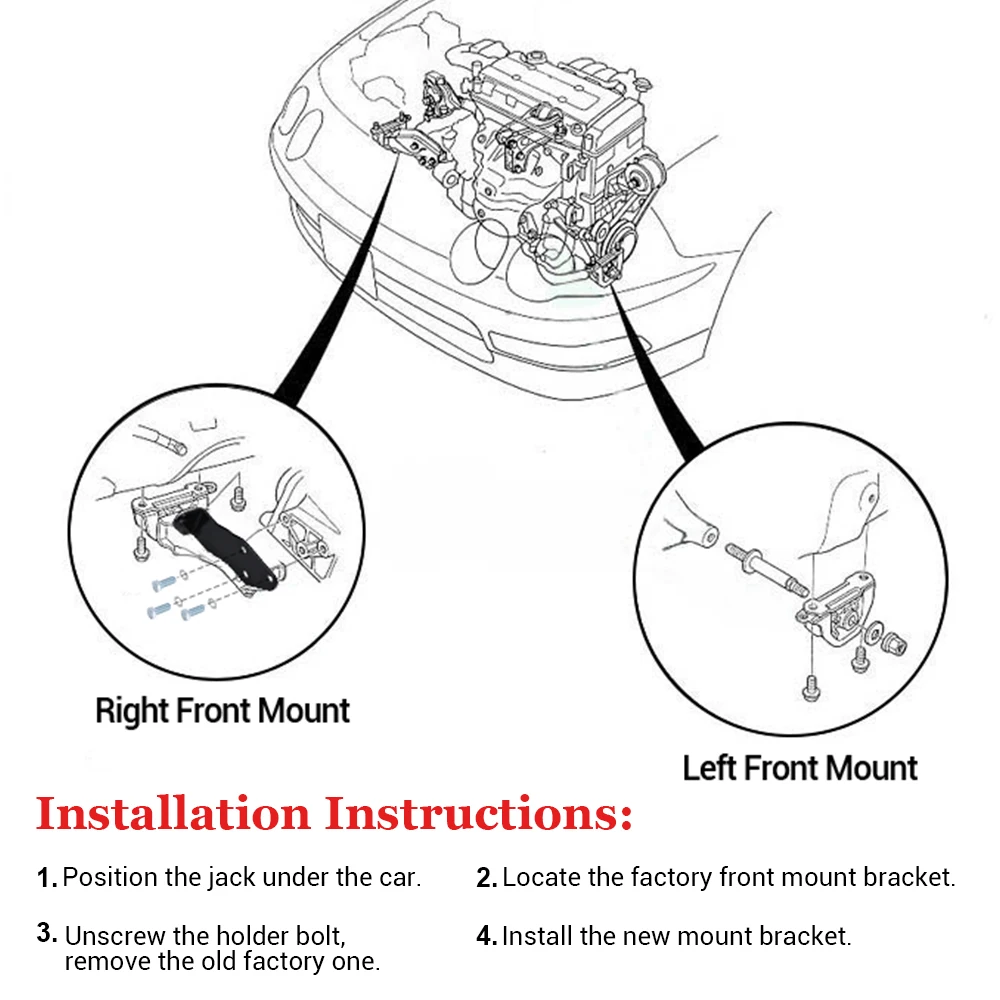 Right Front Mount

Left Front Mount

Installation Instructions:

1. Position the jack under the car.

2. Locate the factory front mount bracket.

3. Unscrew the holder bolt, remove the old factory one.

4. Install the new mount bracket.