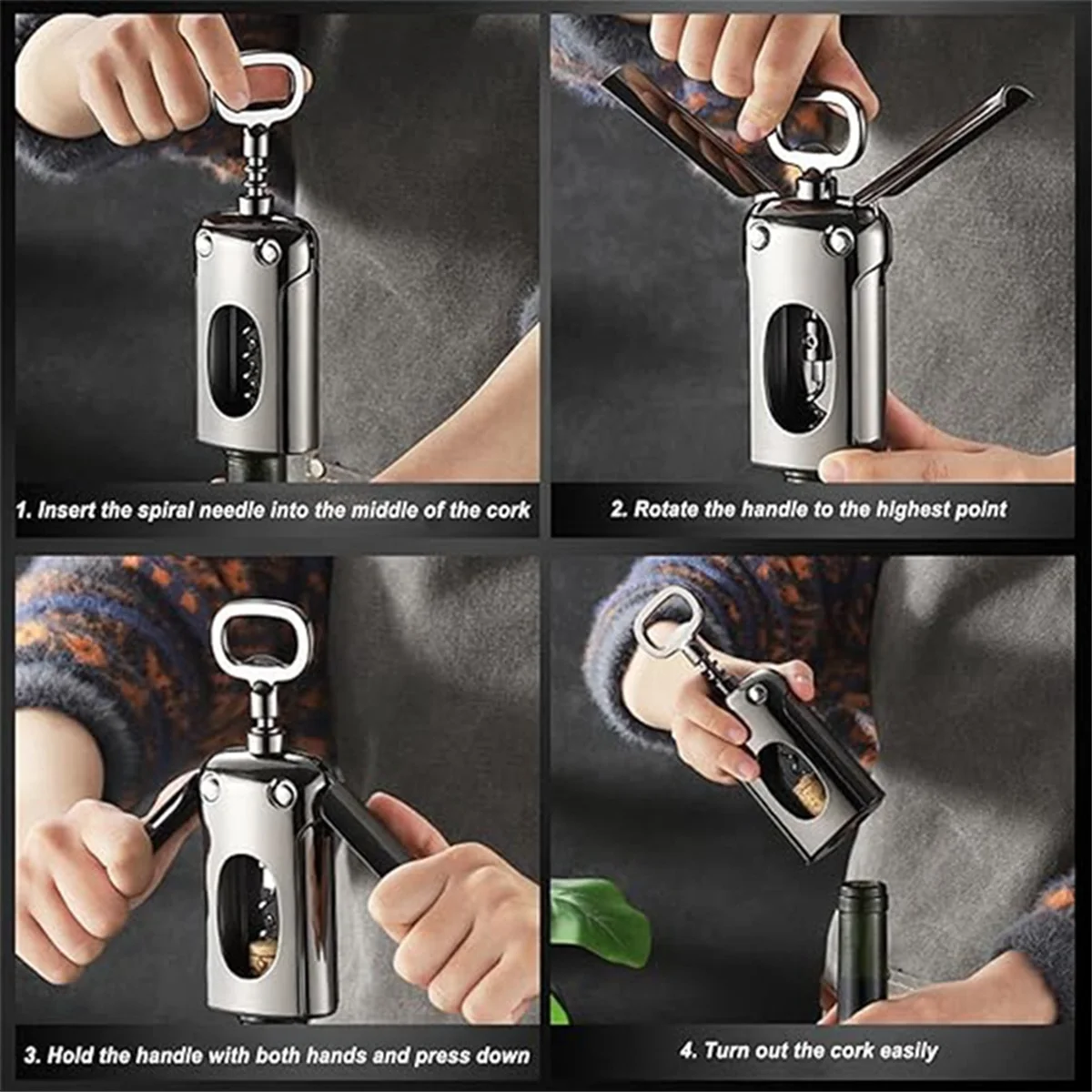 1. Insert the spiral needle into the middle of the cork

2. Rotate the handle to the highest point

3. Hold the handle with both hands and press down

4. Turn out the cork easily