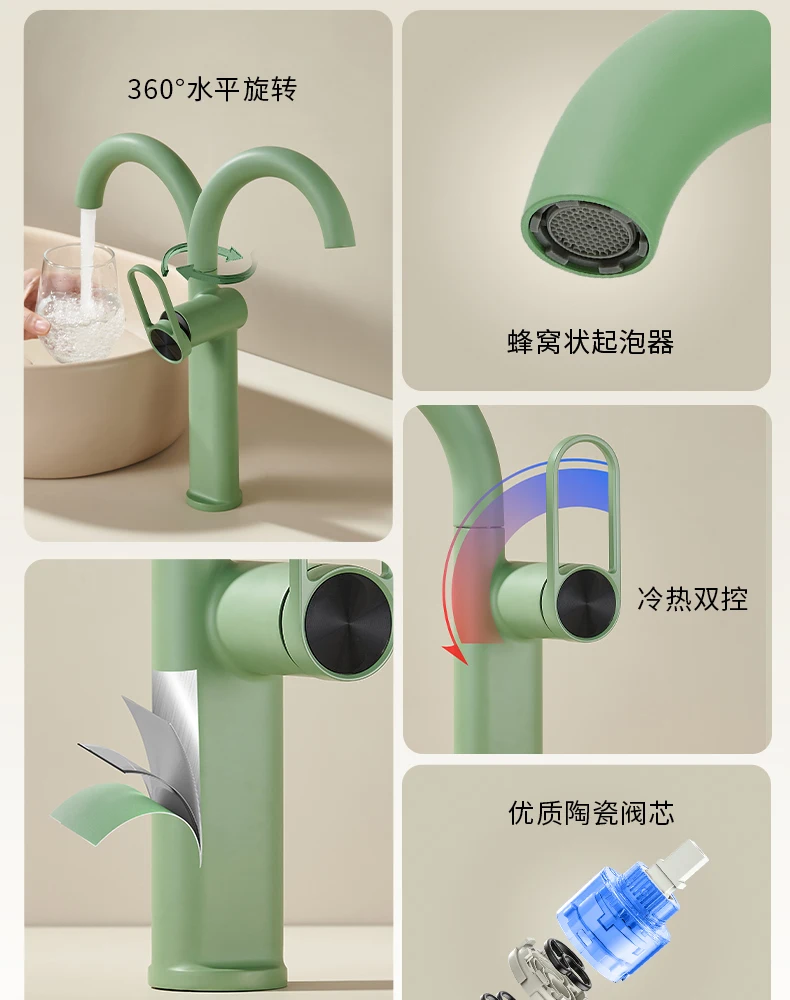 360°水平旋转

蜂窝状起泡器

冷热双控

优质陶瓷阀芯