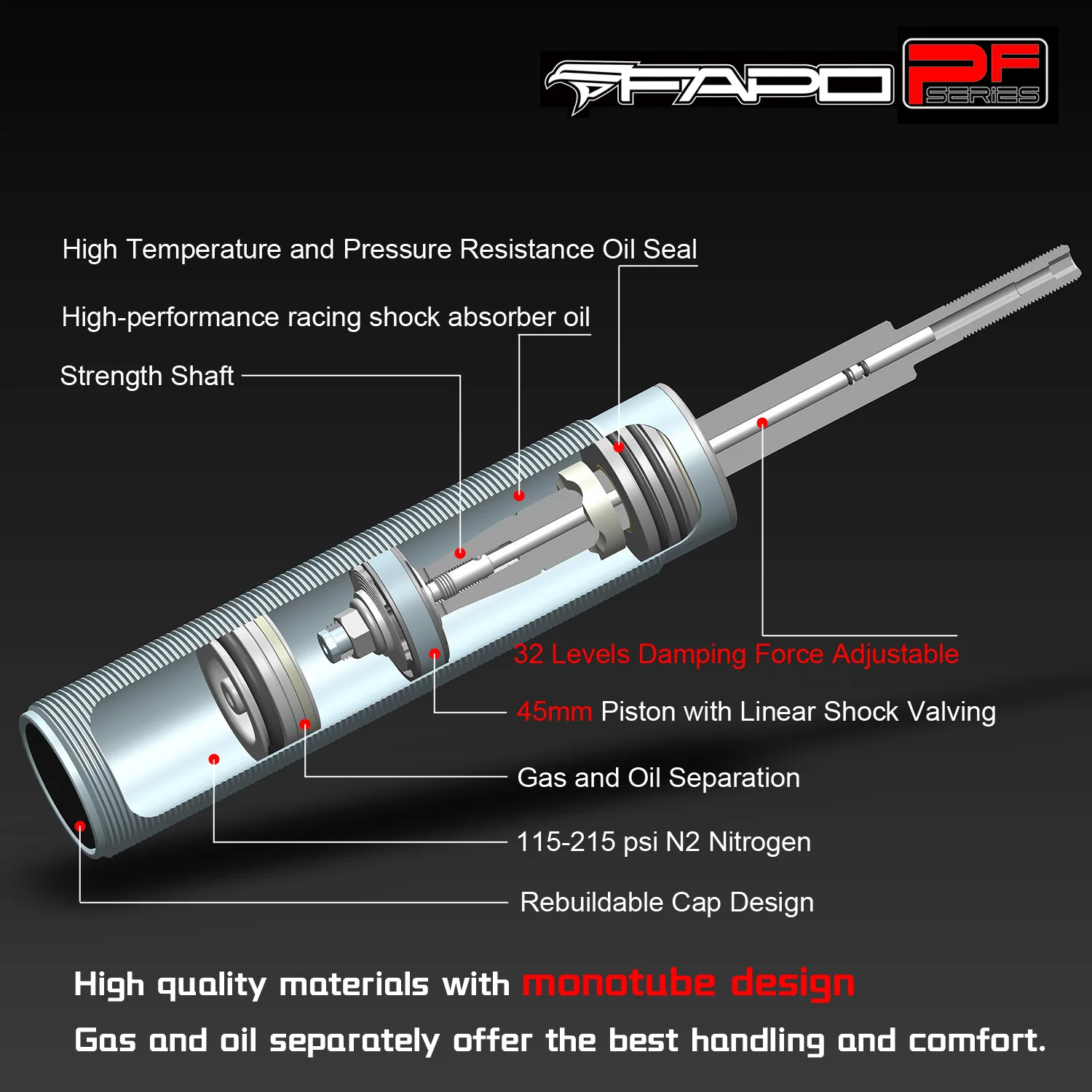 FAPO PF SERIES

High Temperature and Pressure Resistance Oil Seal

High-performance racing shock absorber oil

Strength Shaft

32 Levels Damping Force Adjustable

45mm Piston with Linear Shock Valving

Gas and Oil Separation

115-215 psi N2 Nitrogen

Rebuildable Cap Design

High quality materials with monotube design

Gas and oil separately offer the best handling and comfort.