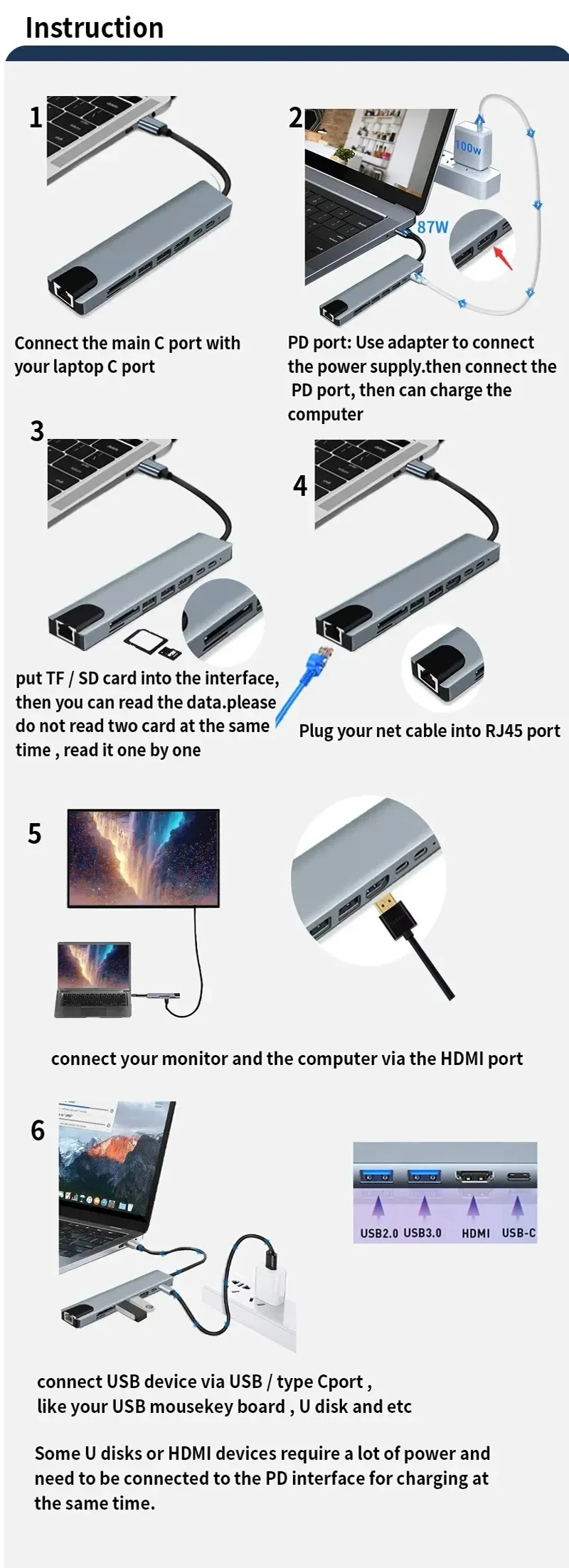 Instruction

1

Connect the main C port with your laptop C port

2

100w

87W

PD port: Use adapter to connect the power supply.then connect the PD port, then can charge the computer

3

put TF / SD card into the interface, then you can read the data.please do not read two card at the same time , read it one by one

4

Plug your net cable into RJ45 port

5

connect your monitor and the computer via the HDMI port

6

USB2.0 USB3.0 HDMI USB-C

connect USB device via USB / type Cport , like your USB mousekey board , U disk and etc

Some U disks or HDMI devices require a lot of power and need to be connected to the PD interface for charging at the same time.