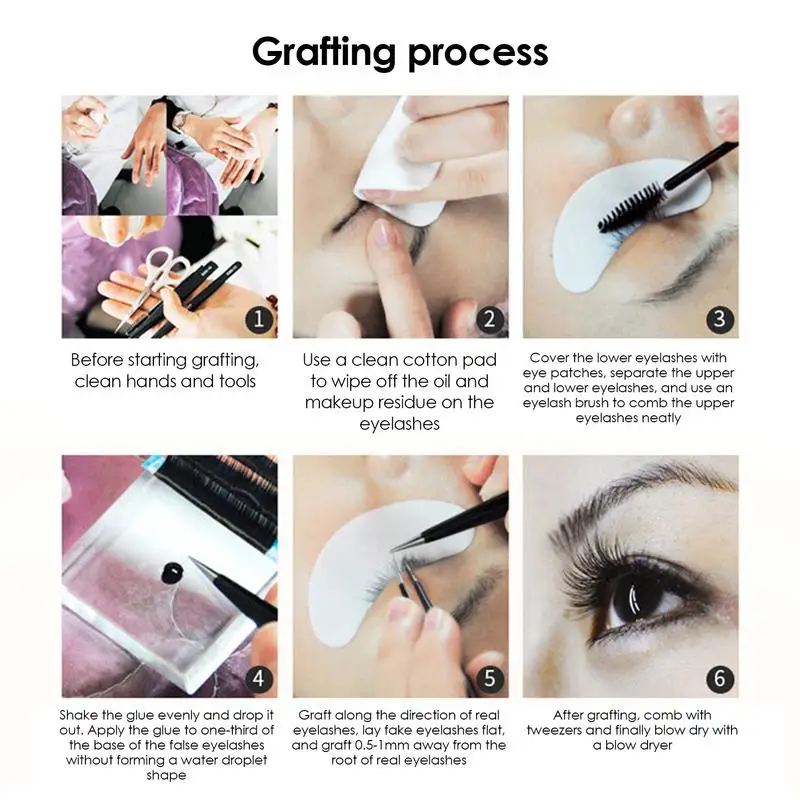 Grafting process

1

Before starting grafting, clean hands and tools

2

Use a clean cotton pad to wipe off the oil and makeup residue on the eyelashes

3

Cover the lower eyelashes with eye patches, separate the upper and lower eyelashes, and use an eyelash brush to comb the upper eyelashes neatly

4

Shake the glue evenly and drop it out. Apply the glue to one-third of the base of the false eyelashes without forming a water droplet shape

5

Graft along the direction of real eyelashes, lay fake eyelashes flat, and graft 0.5-1mm away from the root of real eyelashes

6

After grafting, comb with tweezers and finally blow dry with a blow dryer