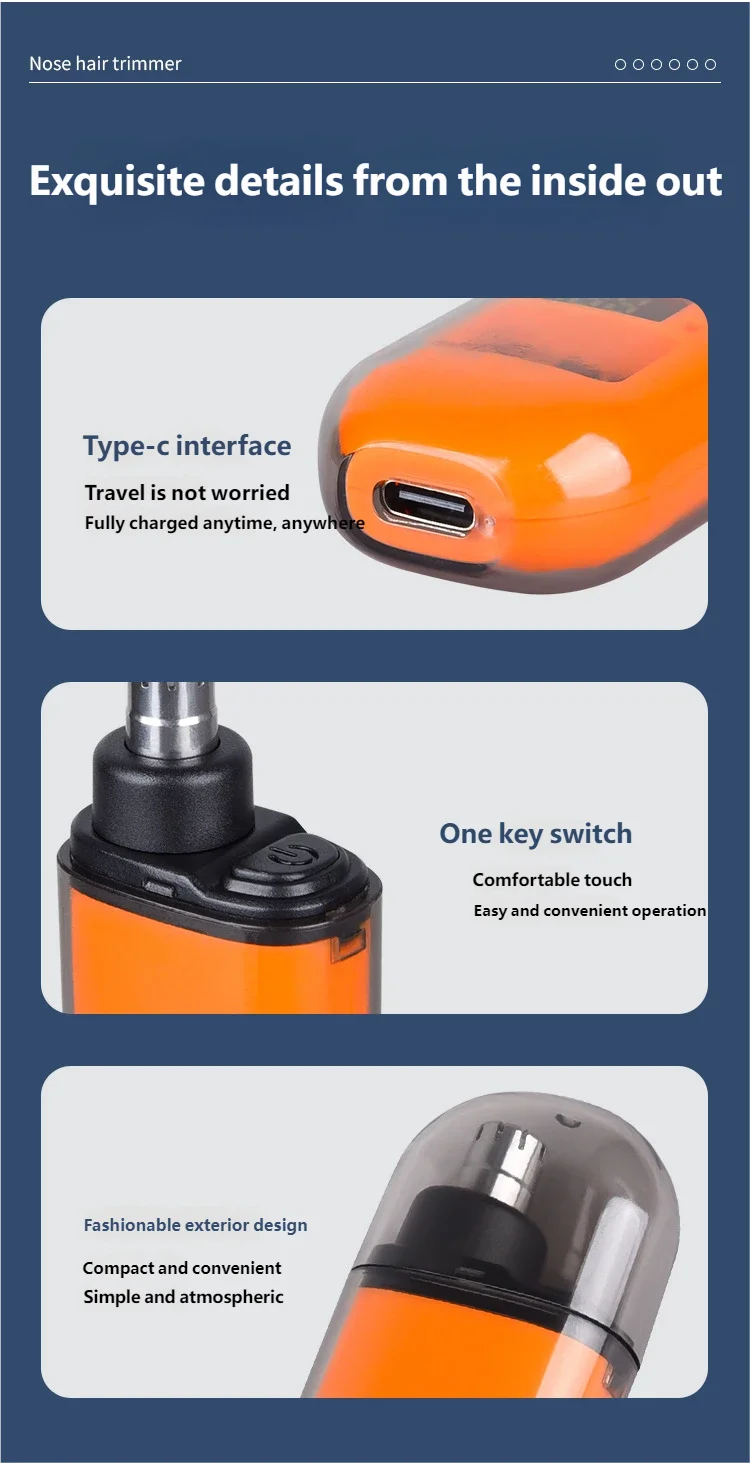 Nose hair trimmer

Exquisite details from the inside out

Type-c interface

Travel is not worried

Fully charged anytime, anywhere

One key switch

Comfortable touch

Easy and convenient operation

Fashionable exterior design

Compact and convenient

Simple and atmospheric