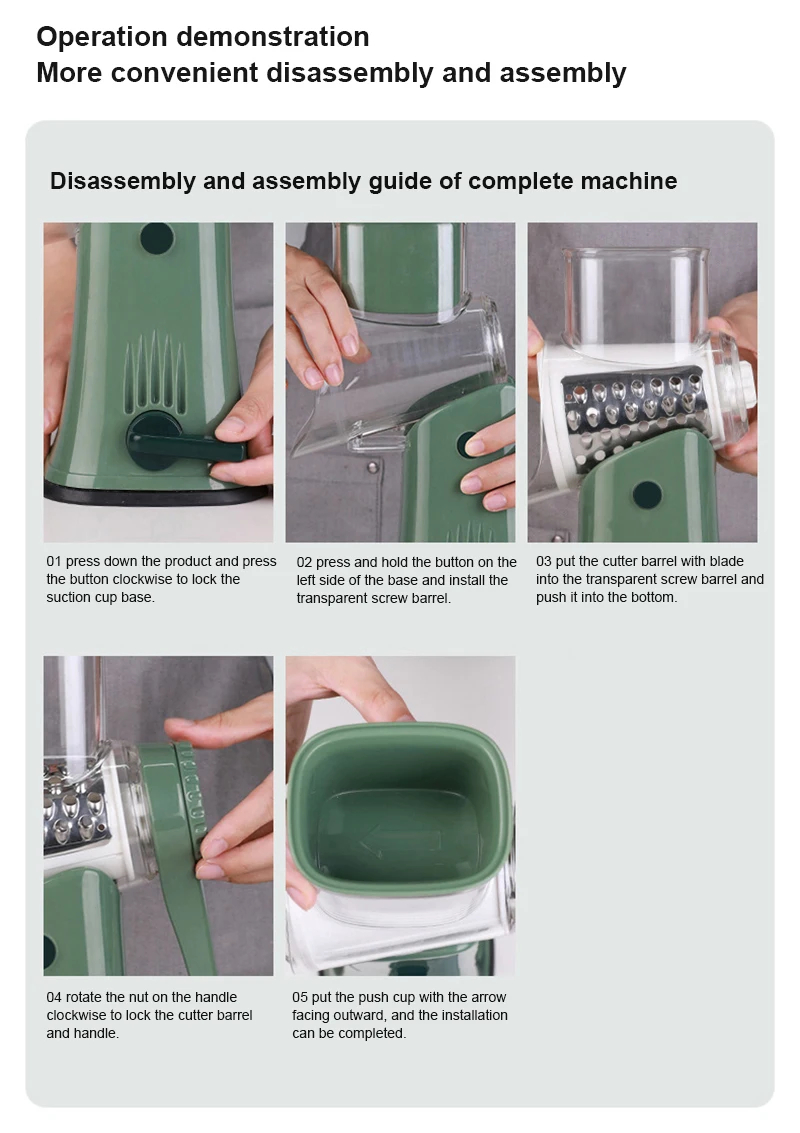 Operation demonstration
More convenient disassembly and assembly

Disassembly and assembly guide of complete machine

01 press down the product and press the button clockwise to lock the suction cup base.

02 press and hold the button on the left side of the base and install the transparent screw barrel.

03 put the cutter barrel with blade into the transparent screw barrel and push it into the bottom.

04 rotate the nut on the handle clockwise to lock the cutter barrel and handle.

05 put the push cup with the arrow facing outward, and the installation can be completed.