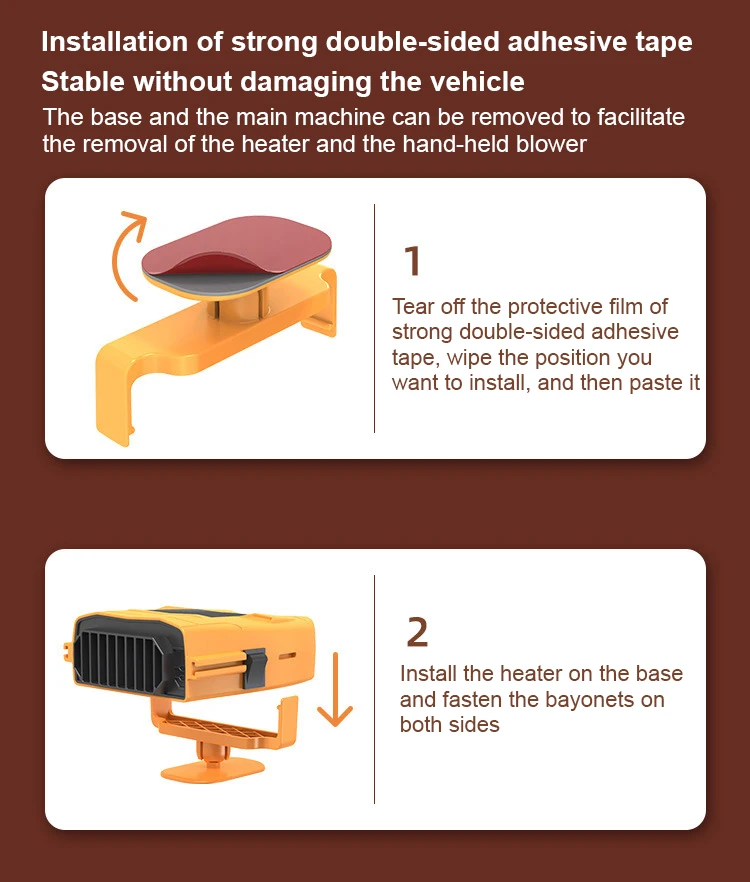 Installation of strong double-sided adhesive tape
Stable without damaging the vehicle

The base and the main machine can be removed to facilitate the removal of the heater and the hand-held blower

1

Tear off the protective film of strong double-sided adhesive tape, wipe the position you want to install, and then paste it

2

Install the heater on the base and fasten the bayonets on both sides