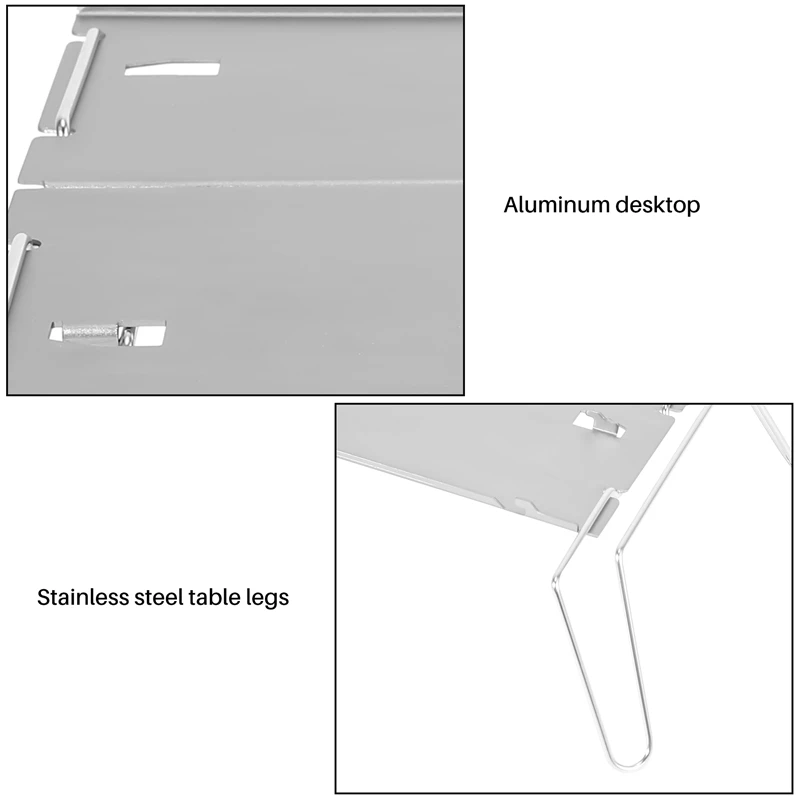 Aluminum desktop

Stainless steel table legs