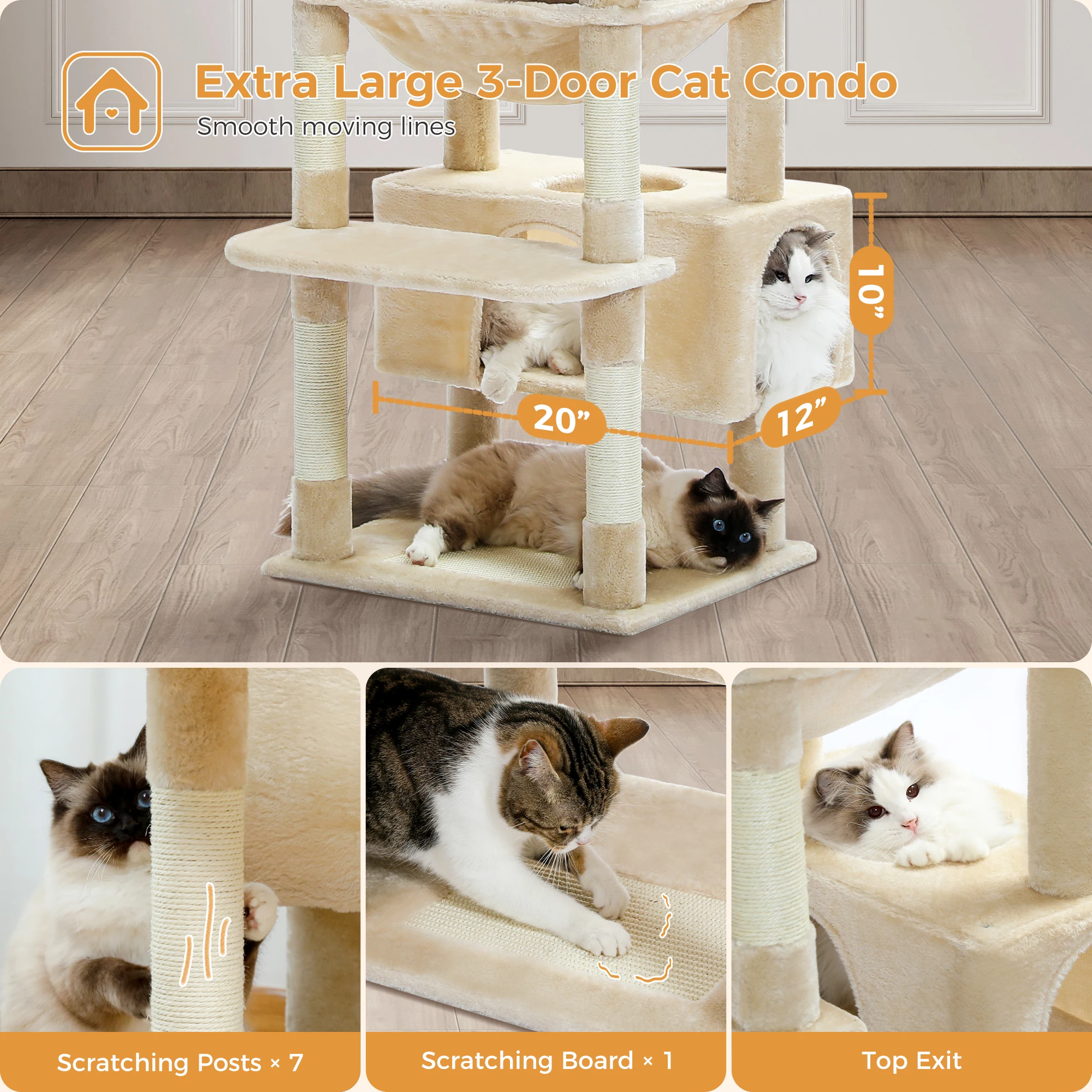 Extra Large 3-Door Cat Condo

Smooth moving lines

10”

20”

12”

Scratching Posts × 7

Scratching Board × 1

Top Exit