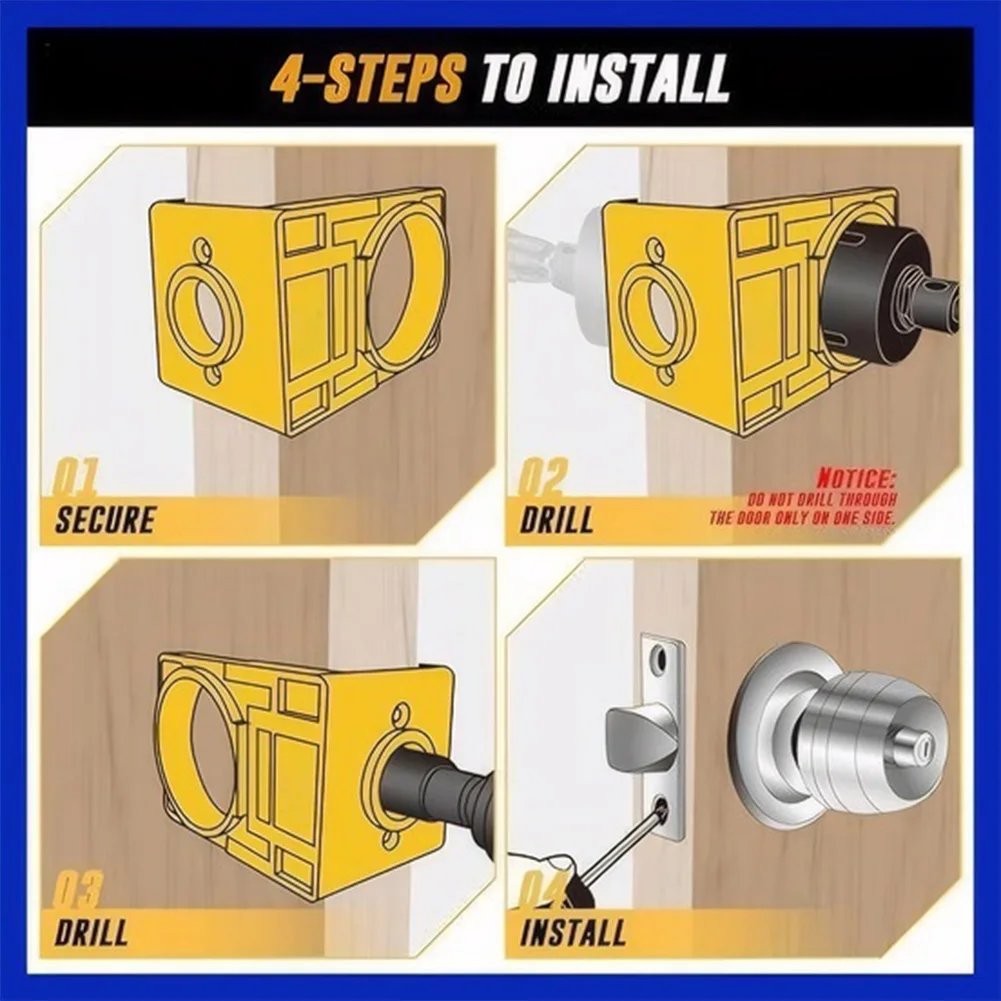 4-STEPS TO INSTALL

01
SECURE

02
DRILL

NOTICE:
DO NOT DRILL THROUGH
THE DOOR ONLY ON ONE SIDE.

03
DRILL

04
INSTALL