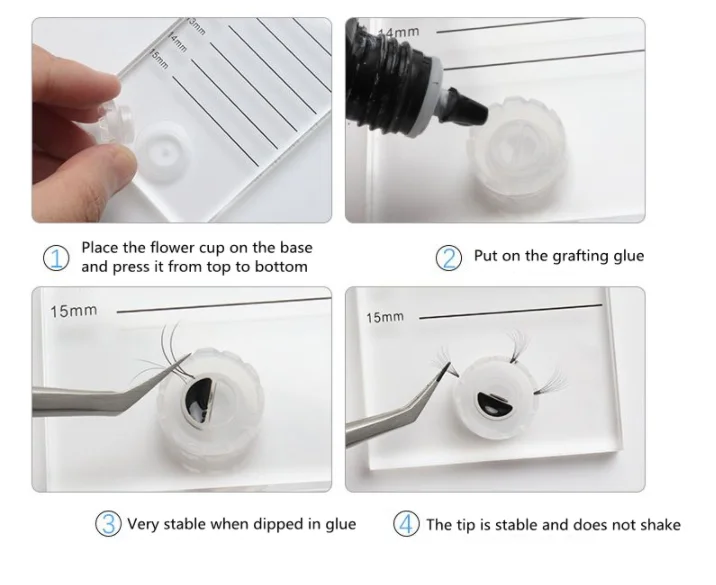 13mm
14mm
15mm

14mm

1 Place the flower cup on the base and press it from top to bottom

2 Put on the grafting glue

15mm

15mm

3 Very stable when dipped in glue

4 The tip is stable and does not shake