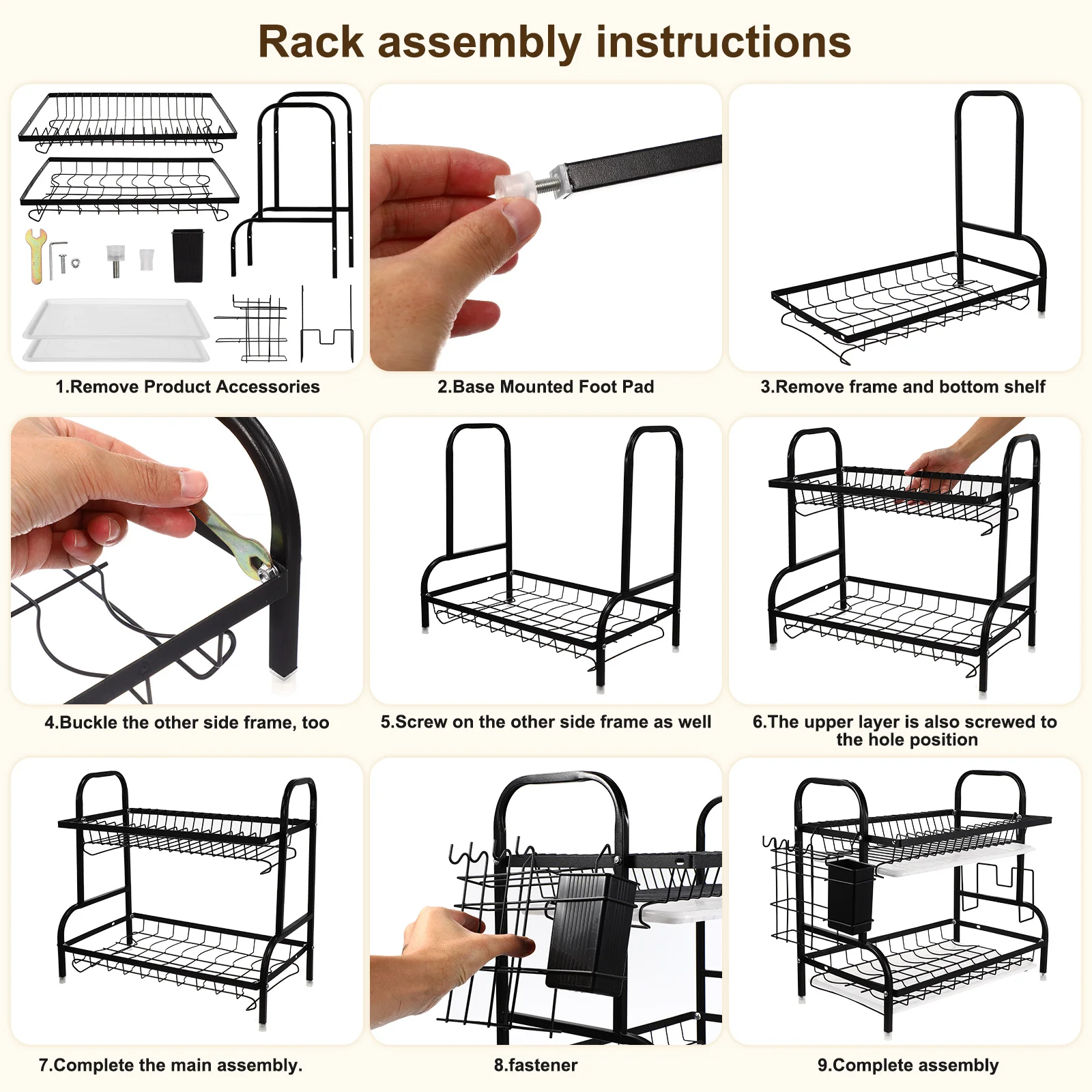 Rack assembly instructions

1.Remove Product Accessories

2.Base Mounted Foot Pad

3.Remove frame and bottom shelf

4.Buckle the other side frame, too

5.Screw on the other side frame as well

6.The upper layer is also screwed to the hole position

7.Complete the main assembly.

8.fastener

9.Complete assembly