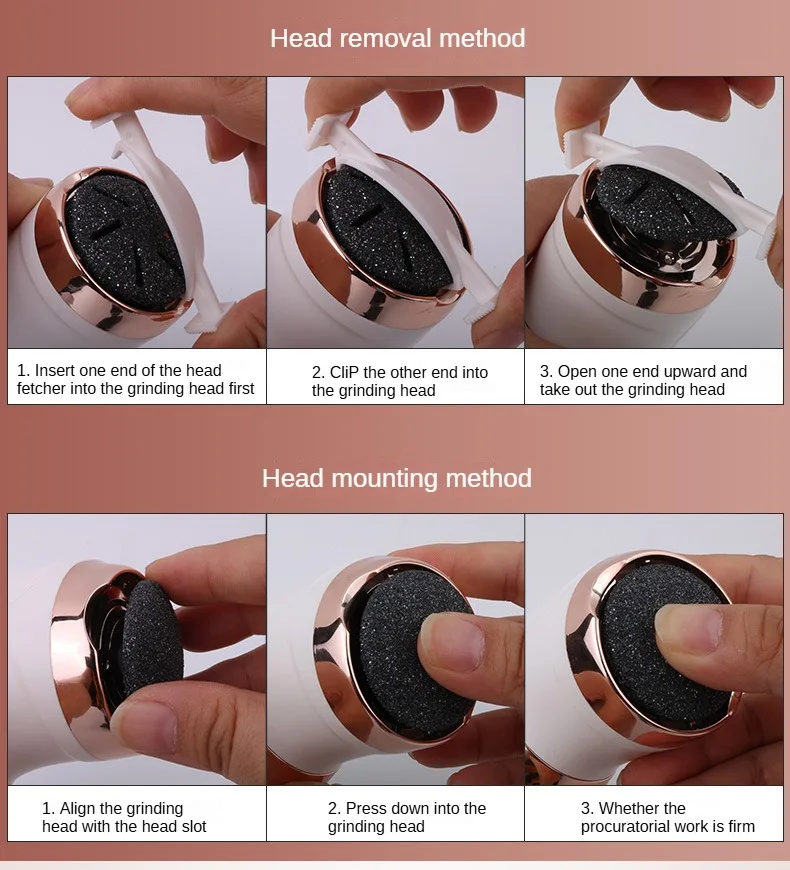 Head removal method

1. Insert one end of the head fetcher into the grinding head first

2. CliP the other end into the grinding head

3. Open one end upward and take out the grinding head

Head mounting method

1. Align the grinding head with the head slot

2. Press down into the grinding head

3. Whether the procuratorial work is firm