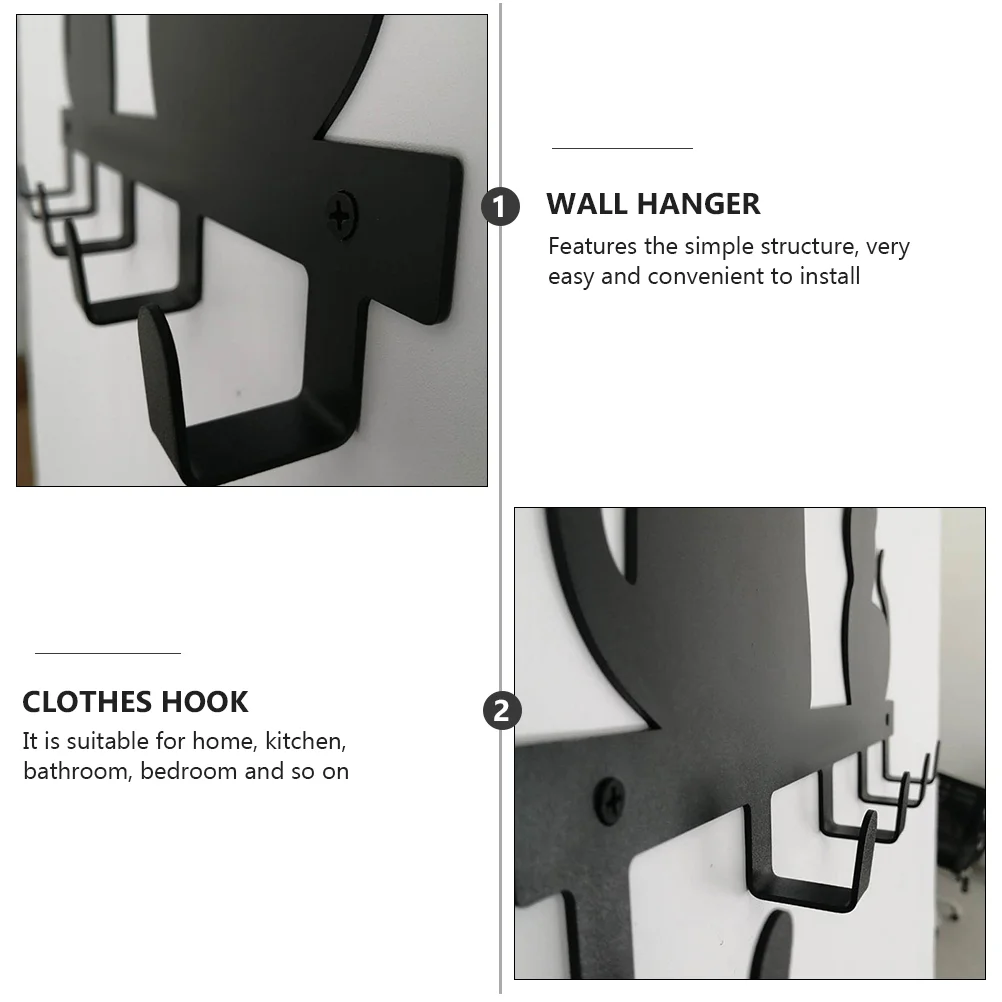 1

WALL HANGER

Features the simple structure, very easy and convenient to install

CLOTHES HOOK

It is suitable for home, kitchen, bathroom, bedroom and so on

2