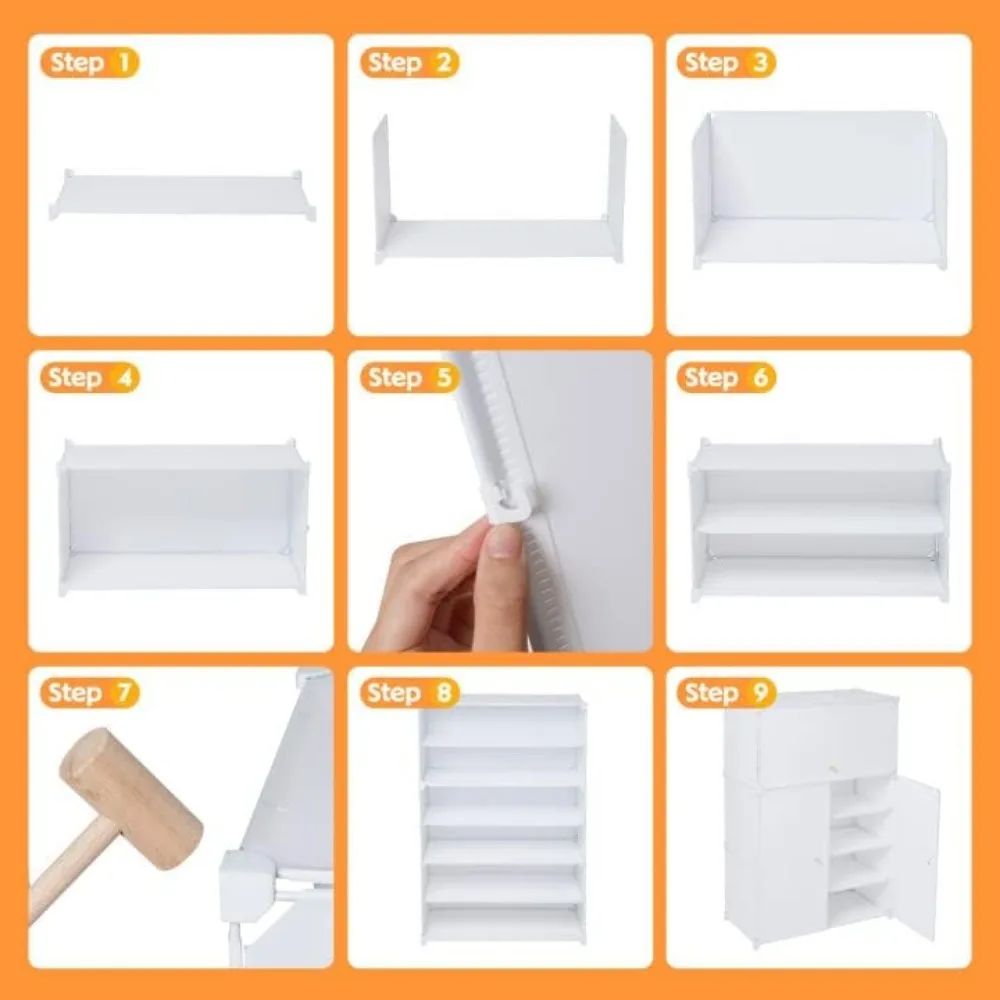 Step 1

Step 2

Step 3

Step 4

Step 5

Step 6

Step 7

Step 8

Step 9