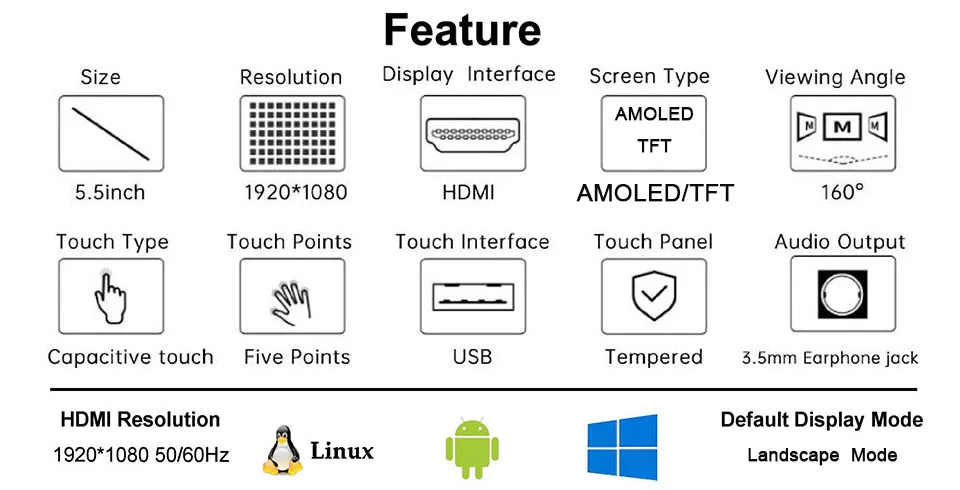 Feature

Size
5.5inch

Resolution
1920*1080

Display Interface
HDMI

Screen Type
AMOLED
TFT
AMOLED/TFT

Viewing Angle
M M M
160°

Touch Type
Capacitive touch

Touch Points
Five Points

Touch Interface
USB

Touch Panel
Tempered

Audio Output
3.5mm Earphone jack

HDMI Resolution
1920*1080 50/60Hz

Linux

Default Display Mode
Landscape Mode