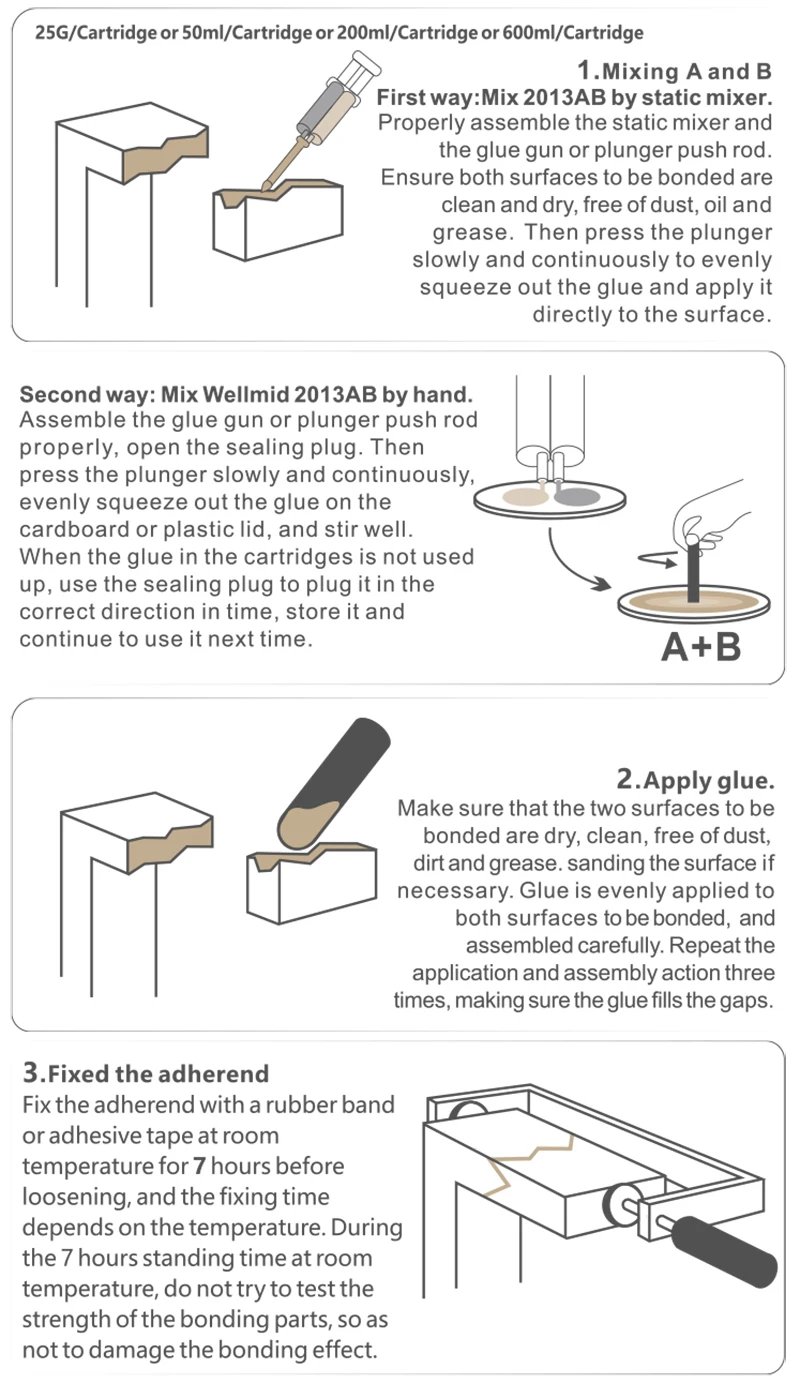 25G/Cartridge or 50ml/Cartridge or 200ml/Cartridge or 600ml/Cartridge

1.Mixing A and B
First way:Mix 2013AB by static mixer.
Properly assemble the static mixer and the glue gun or plunger push rod. Ensure both surfaces to be bonded are clean and dry, free of dust, oil and grease. Then press the plunger slowly and continuously to evenly squeeze out the glue and apply it directly to the surface.

Second way: Mix Wellmid 2013AB by hand.
Assemble the glue gun or plunger push rod properly, open the sealing plug. Then press the plunger slowly and continuously, evenly squeeze out the glue on the cardboard or plastic lid, and stir well. When the glue in the cartridges is not used up, use the sealing plug to plug it in the correct direction in time, store it and continue to use it next time.

A+B

2.Apply glue.
Make sure that the two surfaces to be bonded are dry, clean, free of dust, dirt and grease. sanding the surface if necessary. Glue is evenly applied to both surfaces to be bonded, and assembled carefully. Repeat the application and assembly action three times, making sure the glue fills the gaps.

3.Fixed the adherend
Fix the adherend with a rubber band or adhesive tape at room temperature for 7 hours before loosening, and the fixing time depends on the temperature. During the 7 hours standing time at room temperature, do not try to test the strength of the bonding parts, so as not to damage the bonding effect.