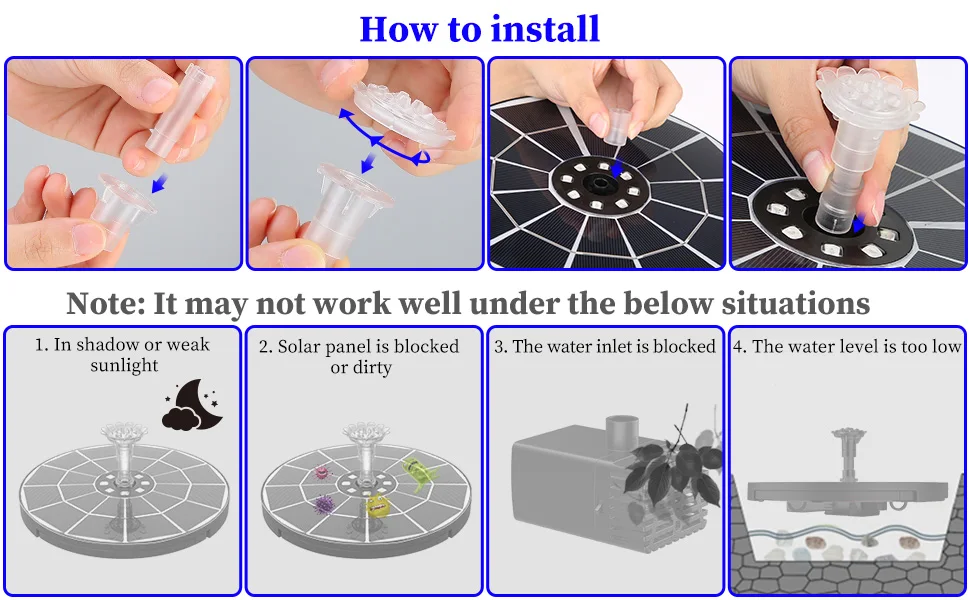 How to install

Note: It may not work well under the below situations

1. In shadow or weak sunlight

2. Solar panel is blocked or dirty

3. The water inlet is blocked

4. The water level is too low