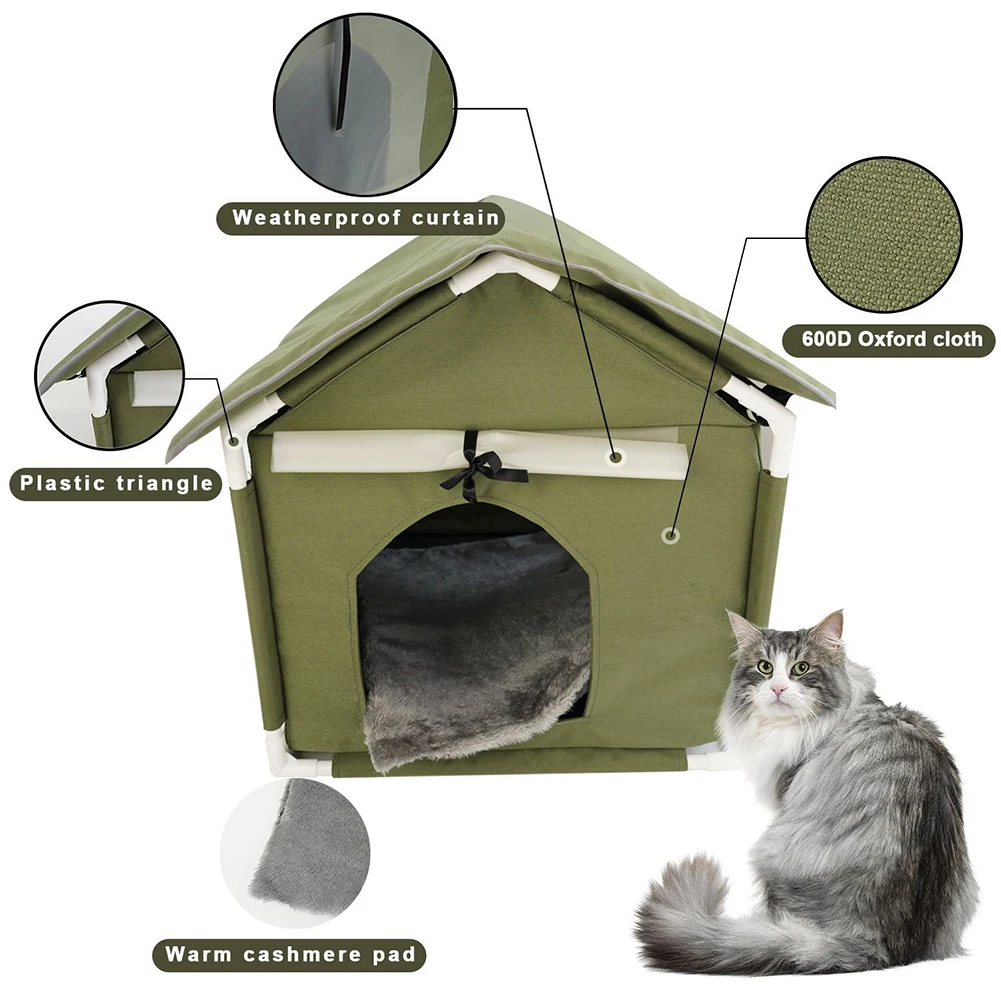 Weatherproof curtain

600D Oxford cloth

Plastic triangle

Warm cashmere pad