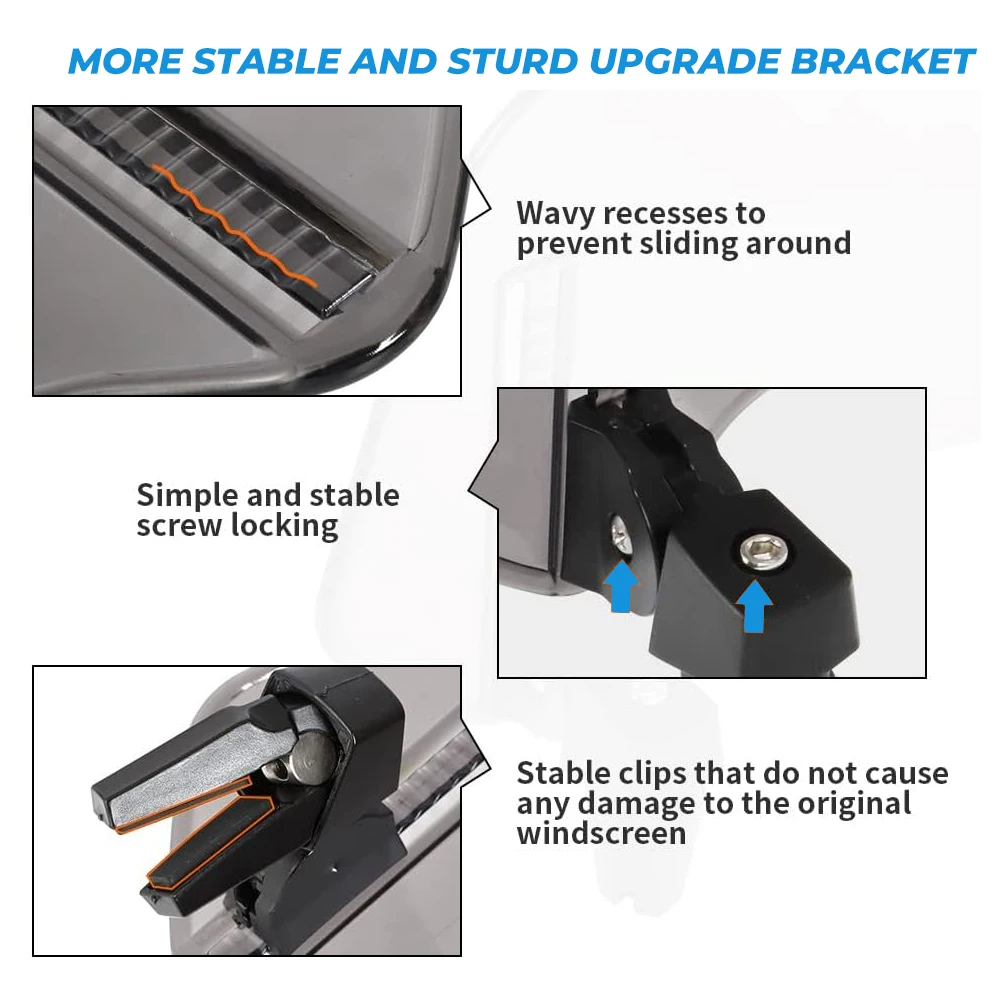 MORE STABLE AND STURD UPGRADE BRACKET

Wavy recesses to prevent sliding around

Simple and stable screw locking

Stable clips that do not cause any damage to the original windscreen