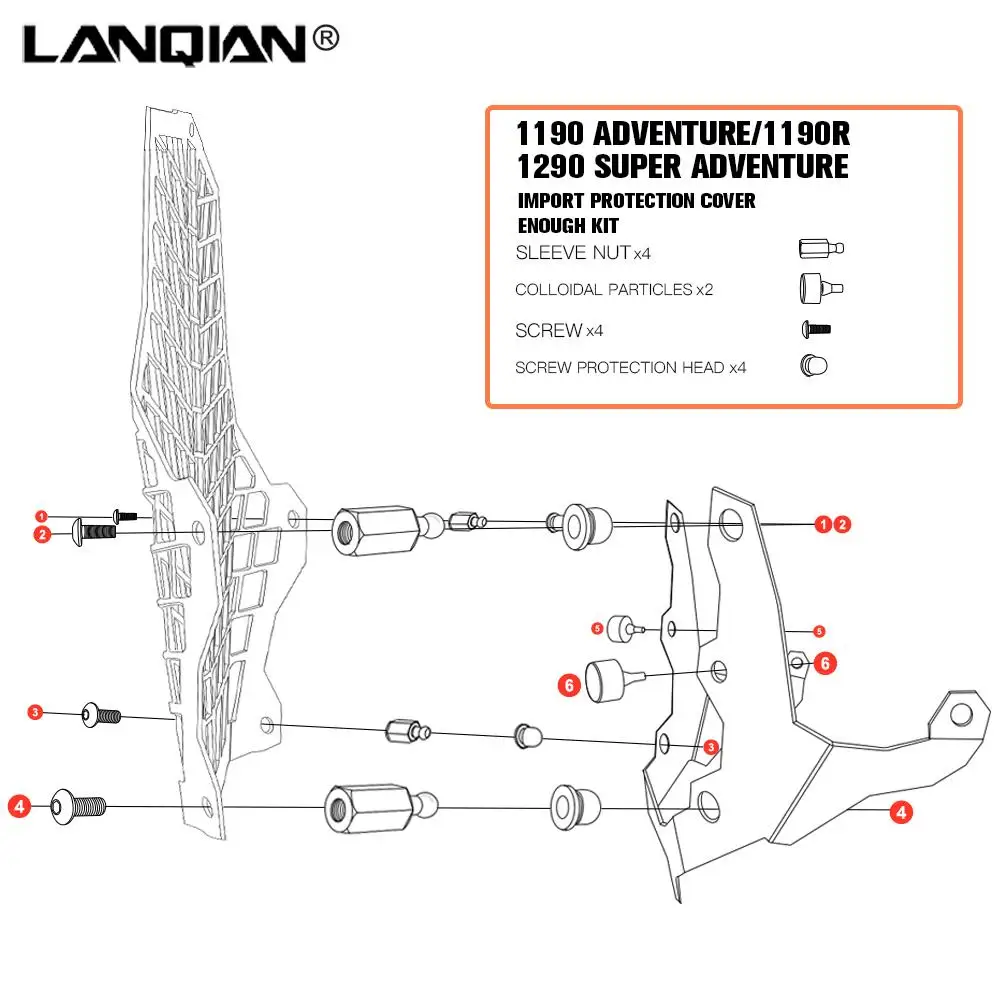 LANQIAN®

1190 ADVENTURE/1190R
1290 SUPER ADVENTURE
IMPORT PROTECTION COVER
ENOUGH KIT
SLEEVE NUT x4
COLLOIDAL PARTICLES x2
SCREW x4
SCREW PROTECTION HEAD x4

1
2
1 2
5
5
6
6
3
3
4
4