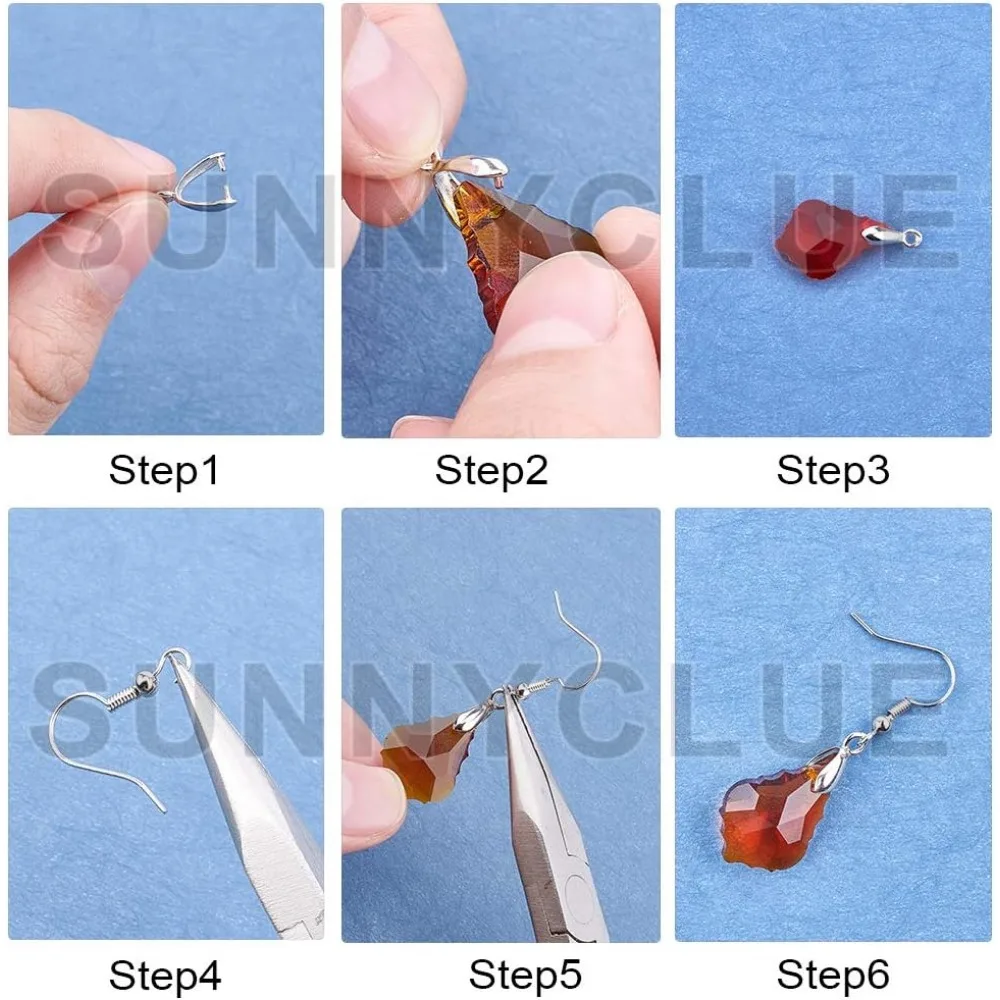 SUNNYCLUE

Step1

Step2

Step3

SUNNYCLUE

Step4

Step5

Step6