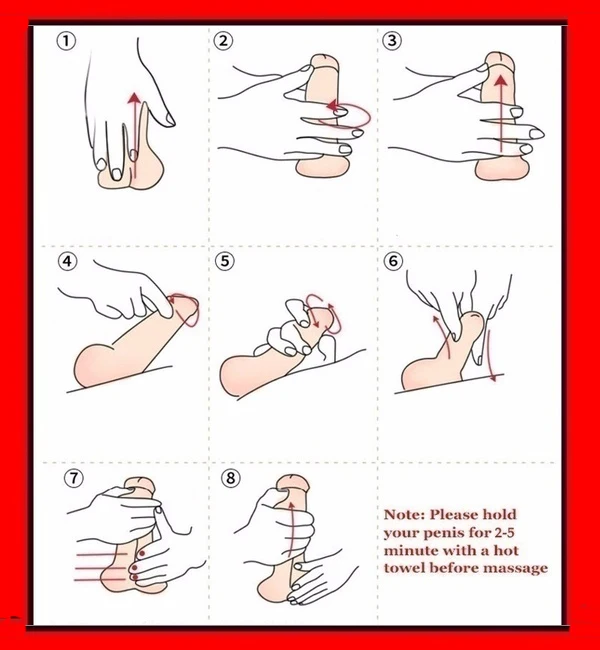 ①

②

③

④

⑤

⑥

⑦

⑧

Note: Please hold your penis for 2-5 minute with a hot towel before massage