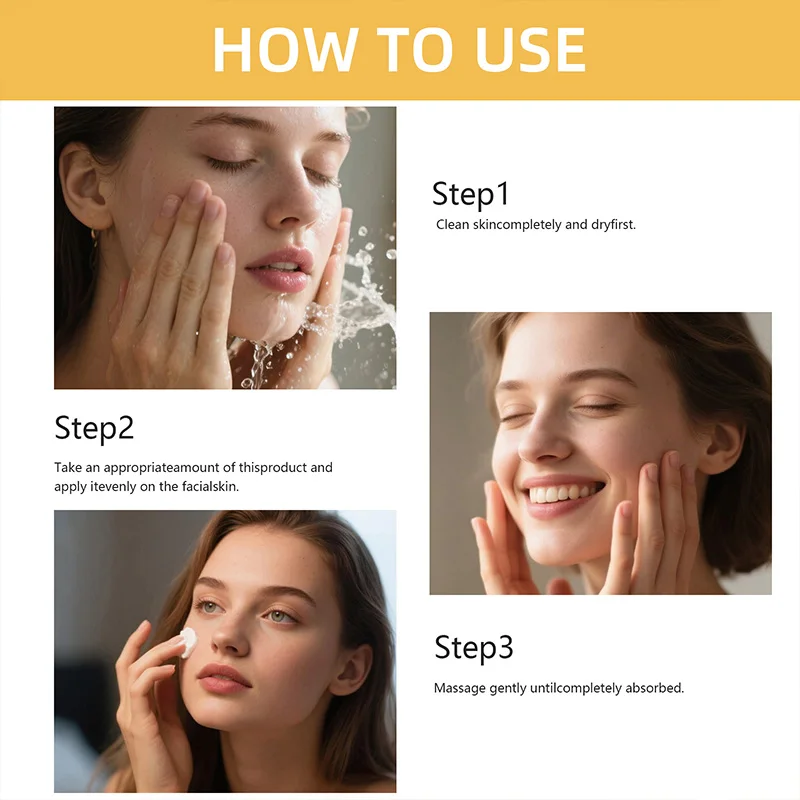 HOW TO USE

Step1

Clean skincompletely and dryfirst.

Step2

Take an appropriateamount of thisproduct and apply itevenly on the facialskin.

Step3

Massage gently untilcompletely absorbed.