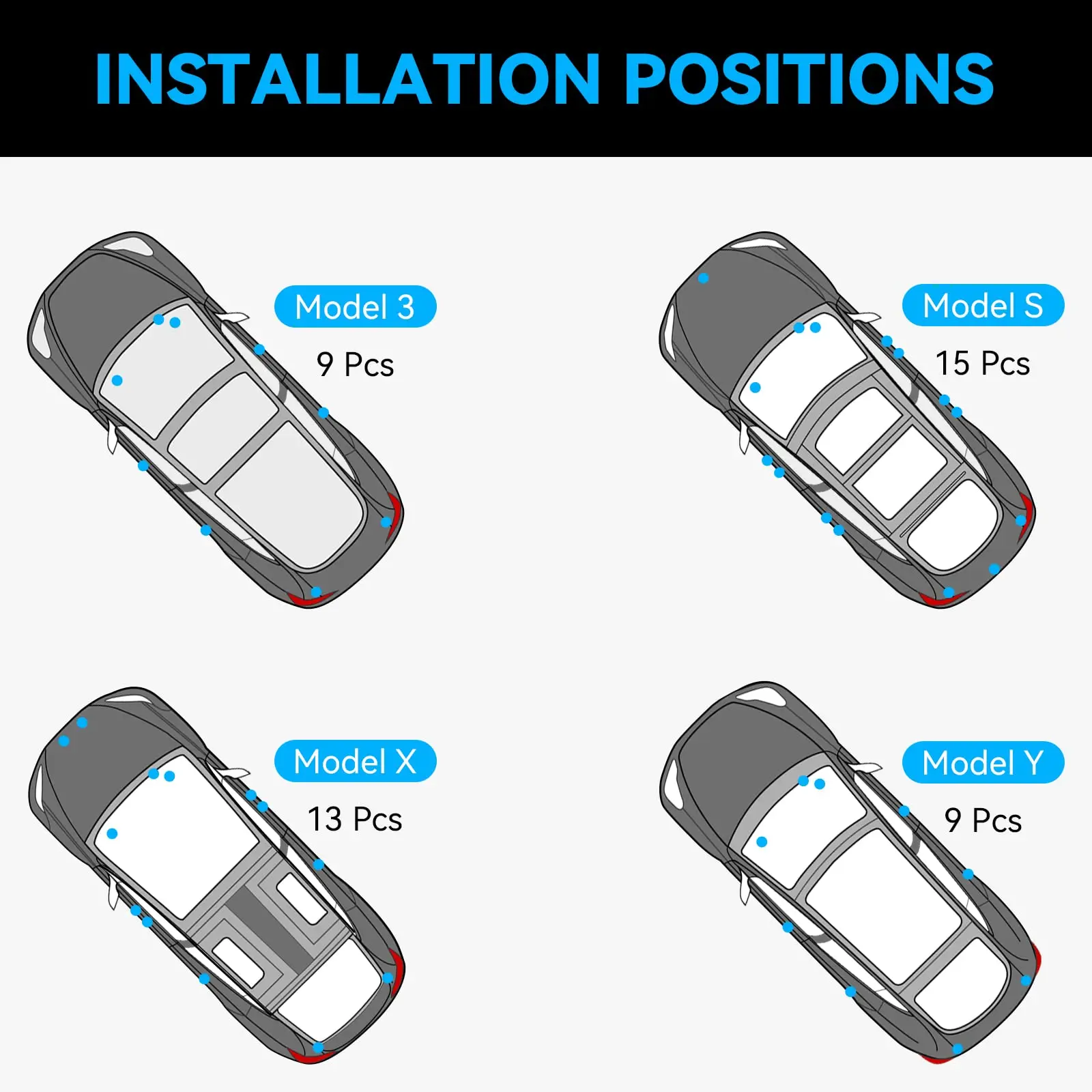 INSTALLATION POSITIONS

Model 3
9 Pcs

Model S
15 Pcs

Model X
13 Pcs

Model Y
9 Pcs