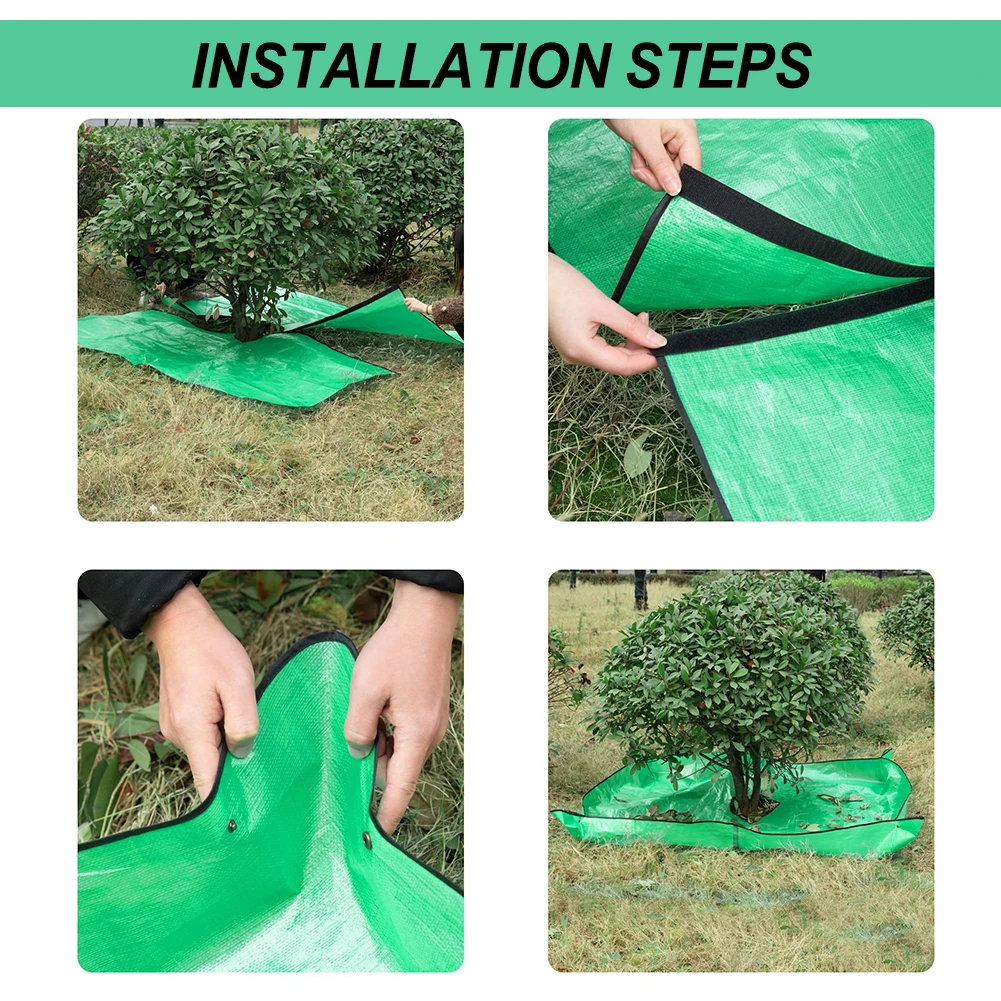 INSTALLATION STEPS