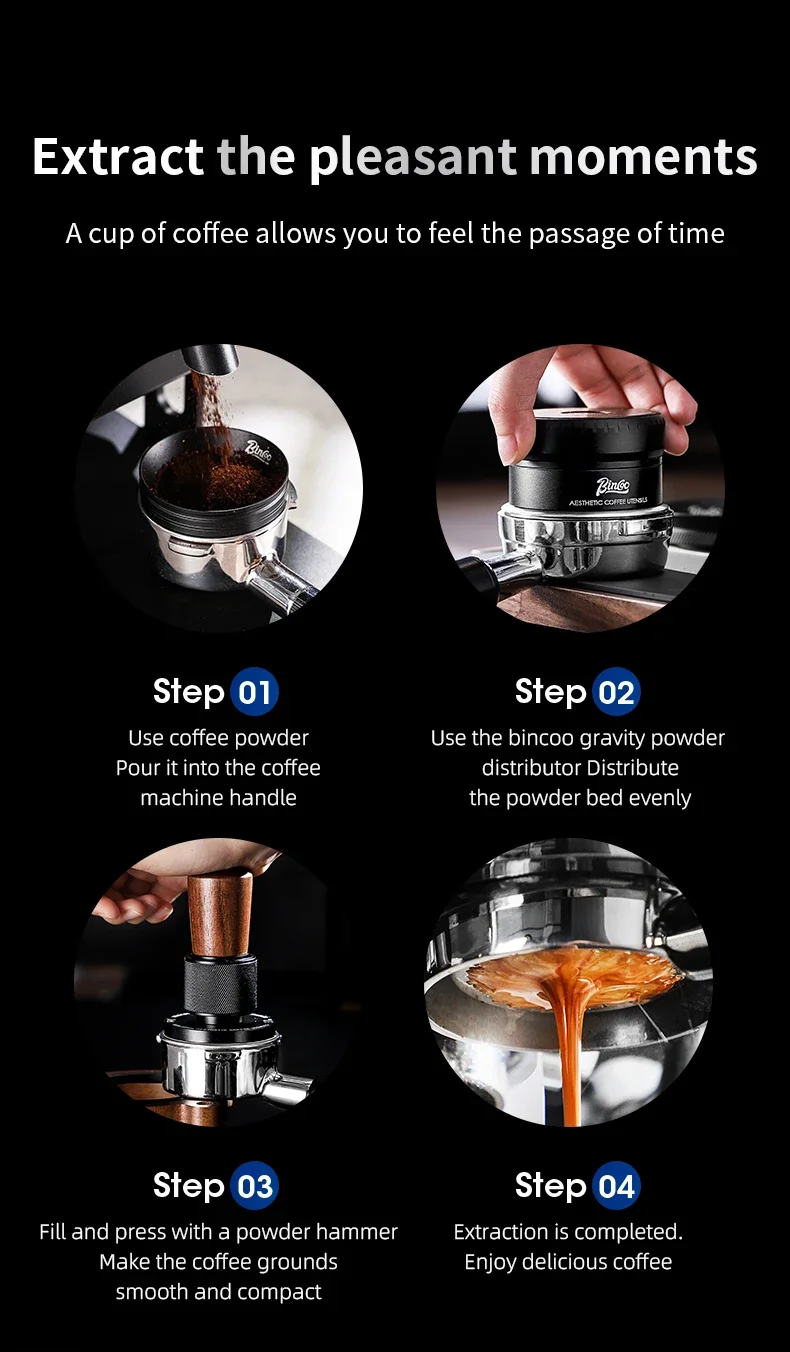 Extract the pleasant moments

A cup of coffee allows you to feel the passage of time

Bincoo

Bincoo
AESTHETIC COFFEE UTENSILS

Step 01
Use coffee powder
Pour it into the coffee machine handle

Step 02
Use the bincoo gravity powder distributor Distribute the powder bed evenly

Step 03
Fill and press with a powder hammer
Make the coffee grounds smooth and compact

Step 04
Extraction is completed.
Enjoy delicious coffee