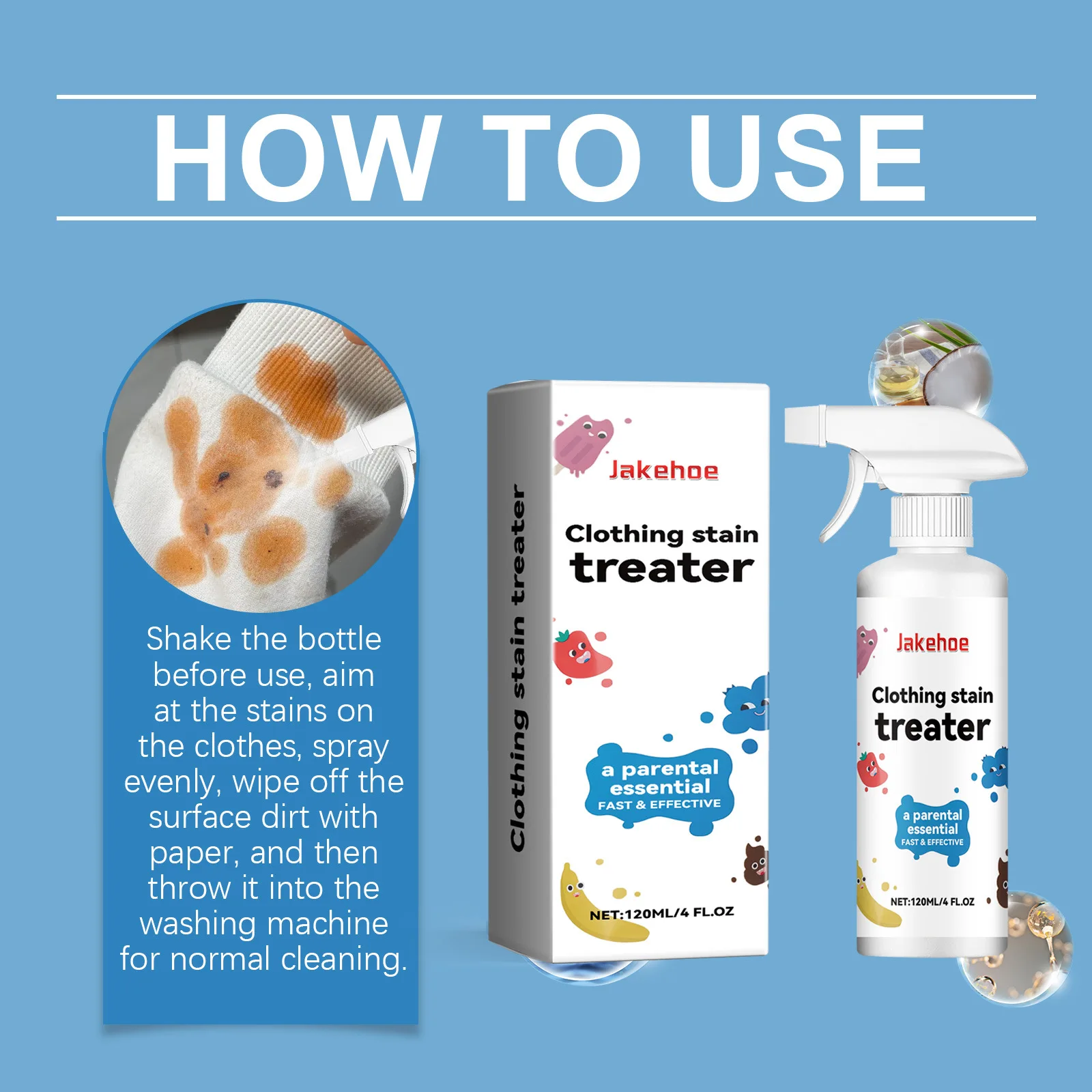 HOW TO USE

Shake the bottle before use, aim at the stains on the clothes, spray evenly, wipe off the surface dirt with paper, and then throw it into the washing machine for normal cleaning.

Clothing stain treater

Jakehoe

Clothing stain treater

a parental essential
FAST & EFFECTIVE

NET:120ML/4 FL.OZ

Jakehoe

Clothing stain treater

a parental essential
FAST & EFFECTIVE

NET:120ML/4 FL.OZ