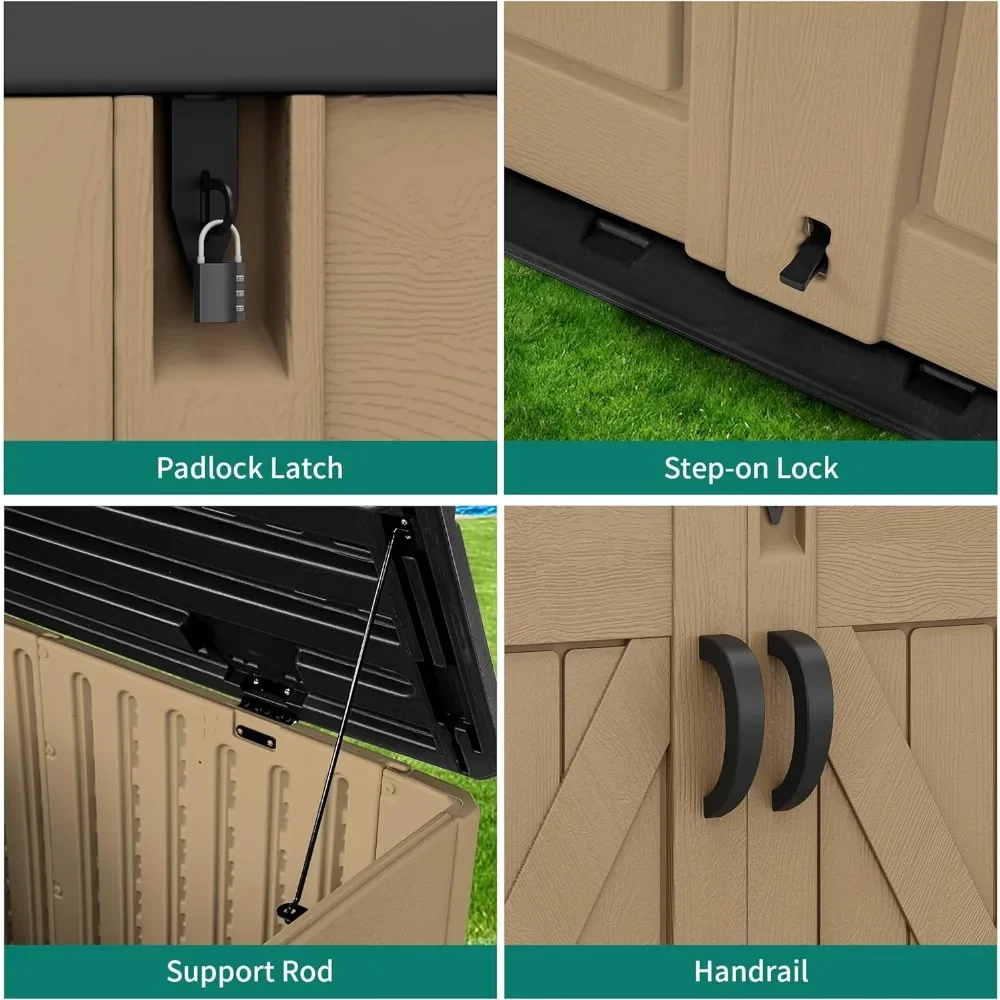 Padlock Latch

Step-on Lock

Support Rod

Handrail