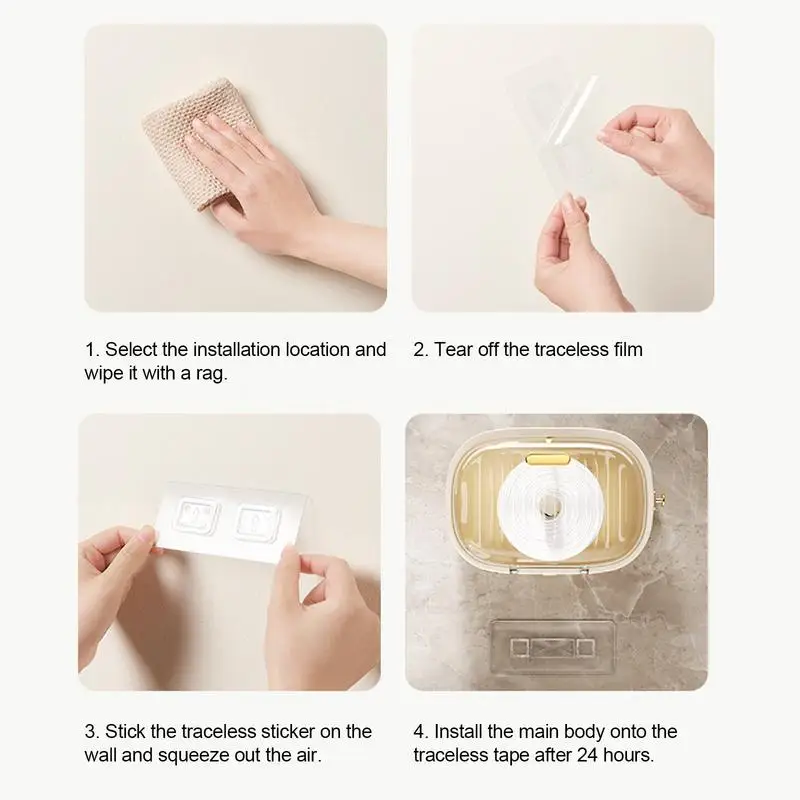 1. Select the installation location and wipe it with a rag.

2. Tear off the traceless film

3. Stick the traceless sticker on the wall and squeeze out the air.

4. Install the main body onto the traceless tape after 24 hours.