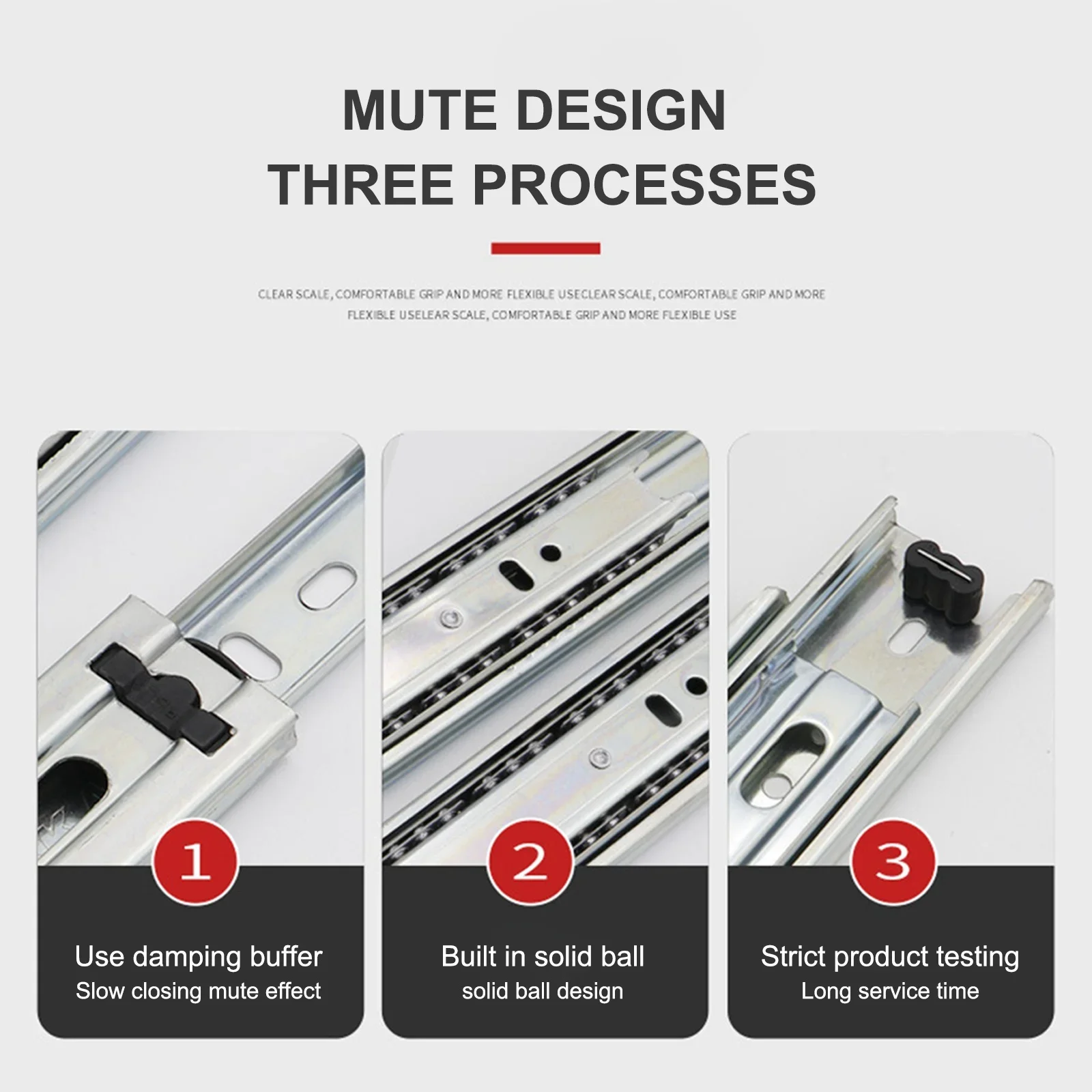 MUTE DESIGN
THREE PROCESSES

CLEAR SCALE, COMFORTABLE GRIP AND MORE FLEXIBLE USECLEAR SCALE, COMFORTABLE GRIP AND MORE FLEXIBLE USELEAR SCALE, COMFORTABLE GRIP AND MORE FLEXIBLE USE

1

Use damping buffer
Slow closing mute effect

2

Built in solid ball
solid ball design

3

Strict product testing
Long service time