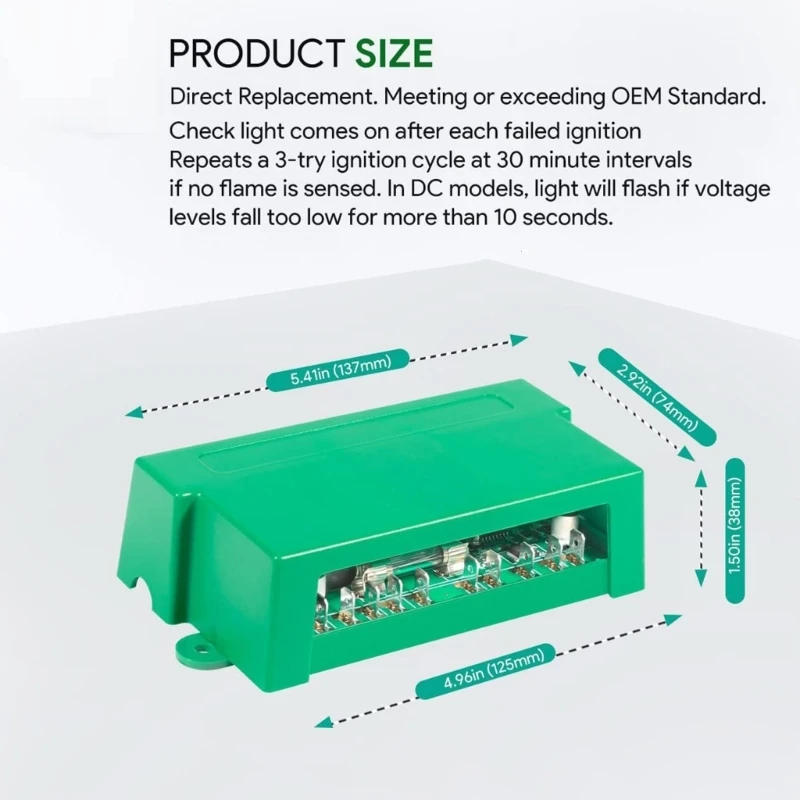 PRODUCT SIZE

Direct Replacement. Meeting or exceeding OEM Standard.

Check light comes on after each failed ignition Repeats a 3-try ignition cycle at 30 minute intervals if no flame is sensed. In DC models, light will flash if voltage levels fall too low for more than 10 seconds.

5.41in (137mm)

2.92in (74mm)

1.50in (38mm)

4.96in (125mm)