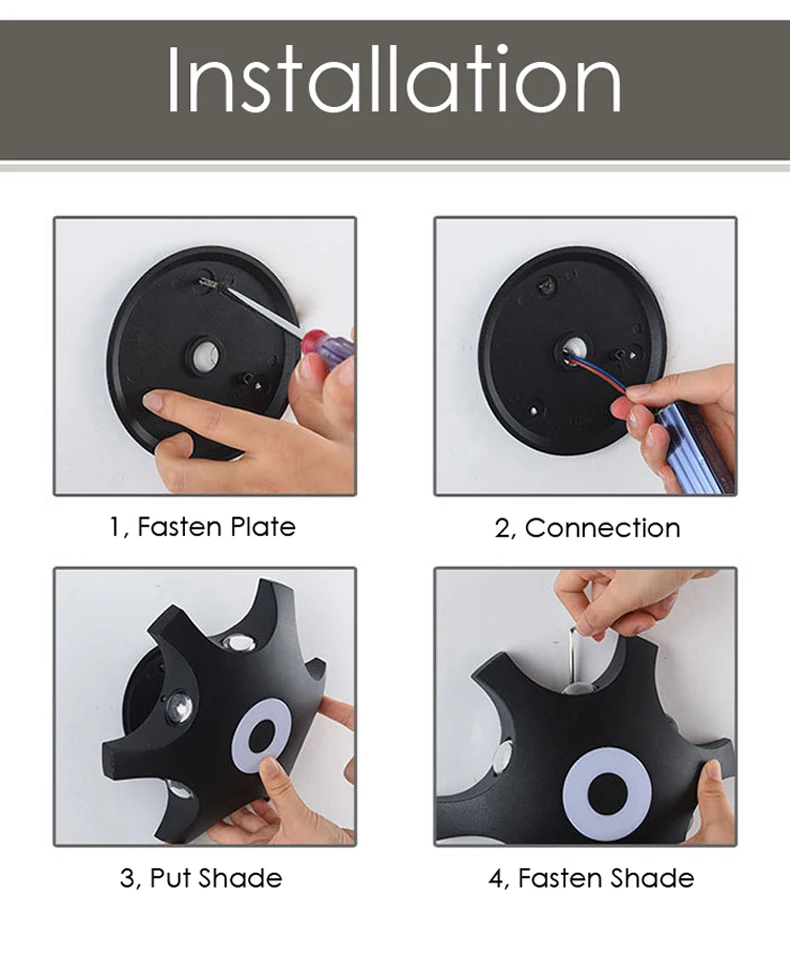 Installation

1, Fasten Plate

2, Connection

3, Put Shade

4, Fasten Shade