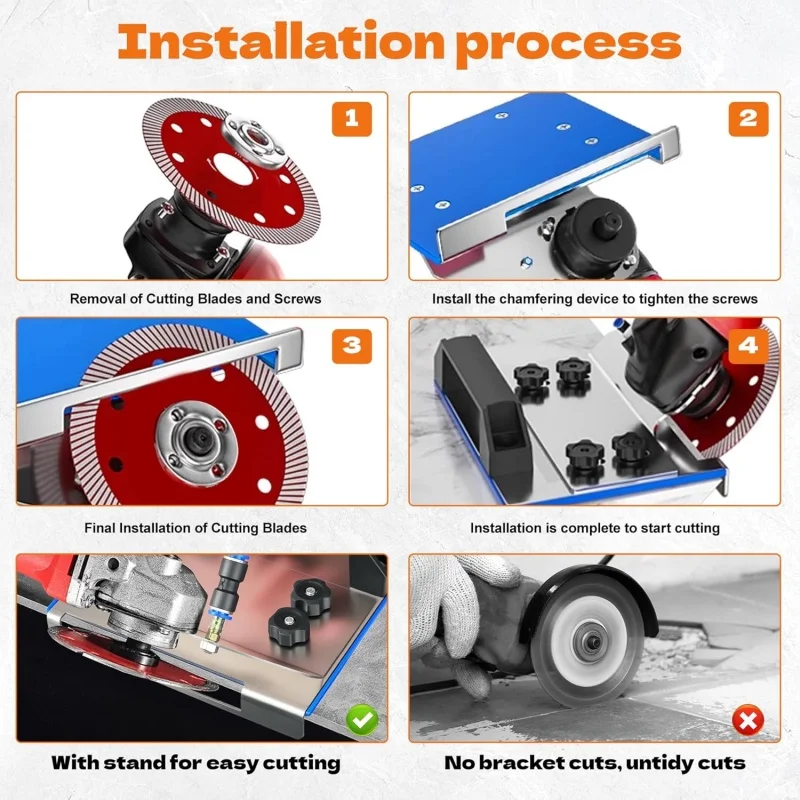 Installation process

1

Removal of Cutting Blades and Screws

2

Install the chamfering device to tighten the screws

3

Final Installation of Cutting Blades

4

Installation is complete to start cutting

With stand for easy cutting

No bracket cuts, untidy cuts