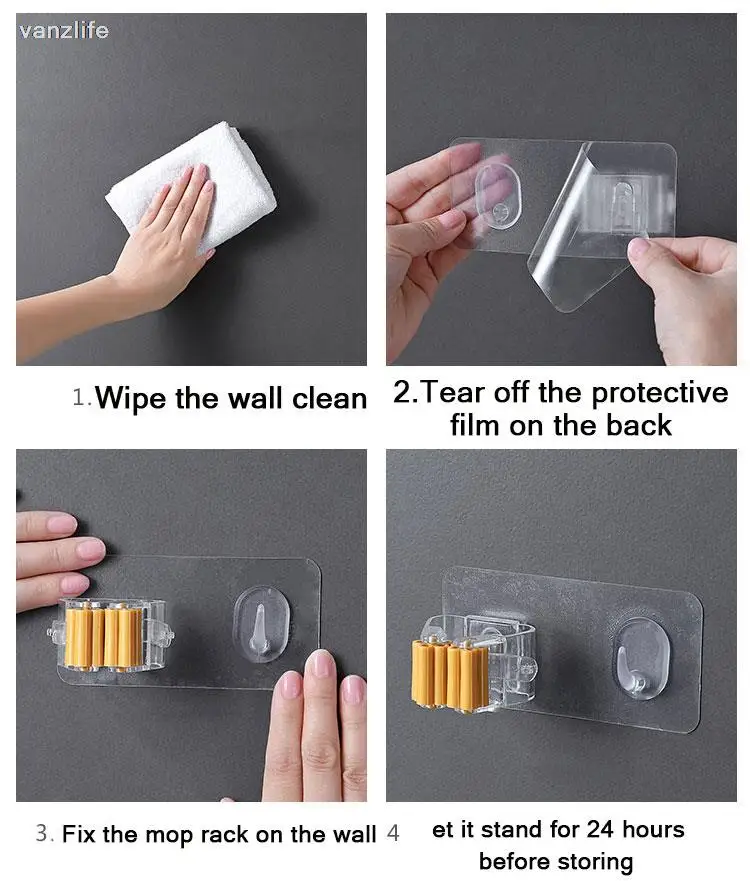 vanzlife

1.Wipe the wall clean

2.Tear off the protective film on the back

3. Fix the mop rack on the wall

4 et it stand for 24 hours before storing