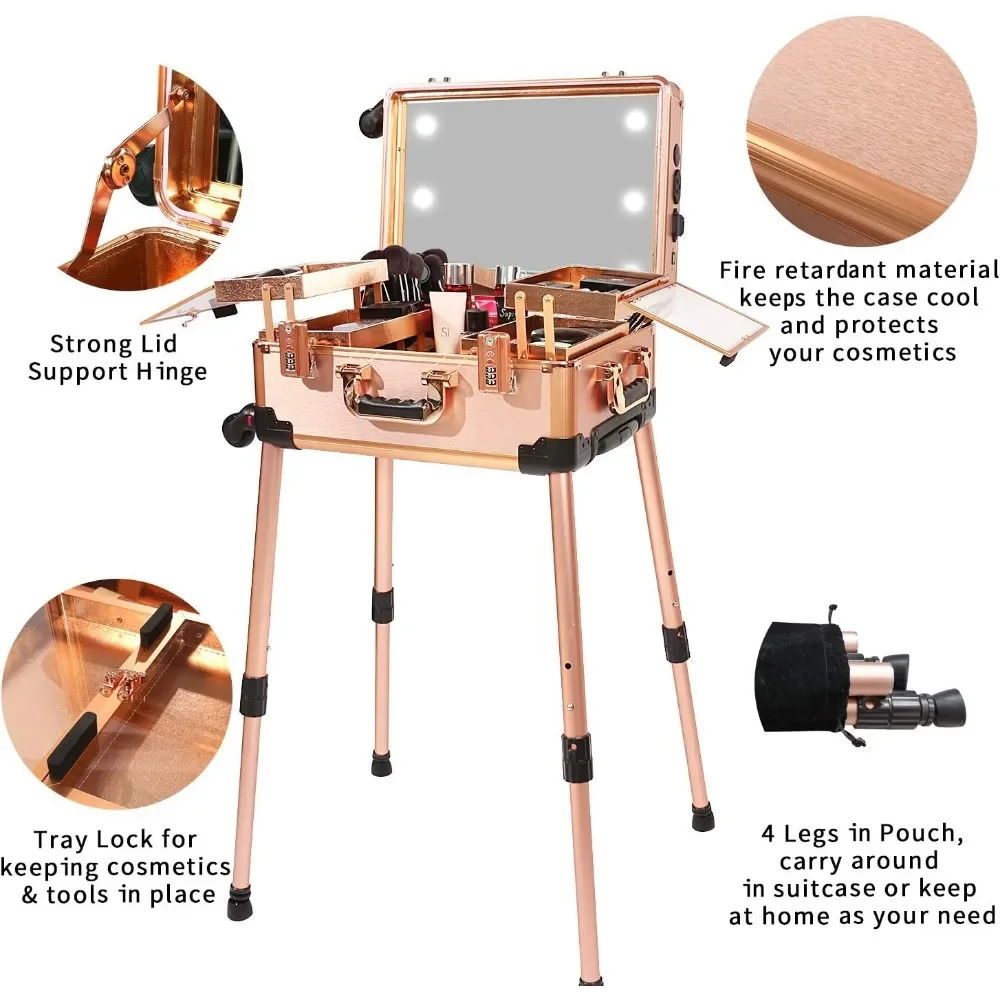 Strong Lid Support Hinge

Fire retardant material keeps the case cool and protects your cosmetics

Tray Lock for keeping cosmetics & tools in place

4 Legs in Pouch, carry around in suitcase or keep at home as your need