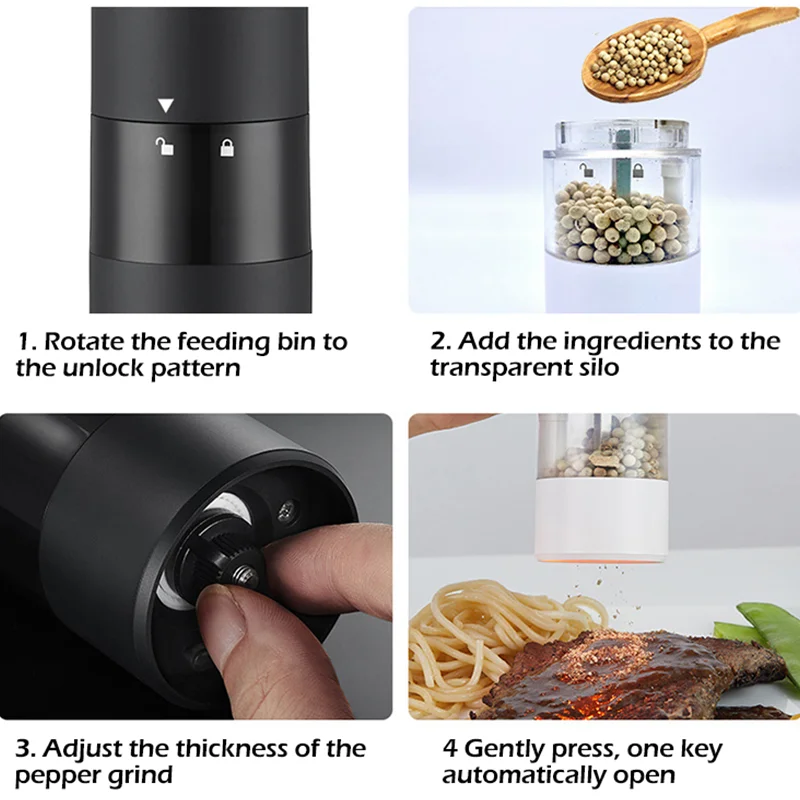 1. Rotate the feeding bin to the unlock pattern

2. Add the ingredients to the transparent silo

3. Adjust the thickness of the pepper grind

4 Gently press, one key automatically open