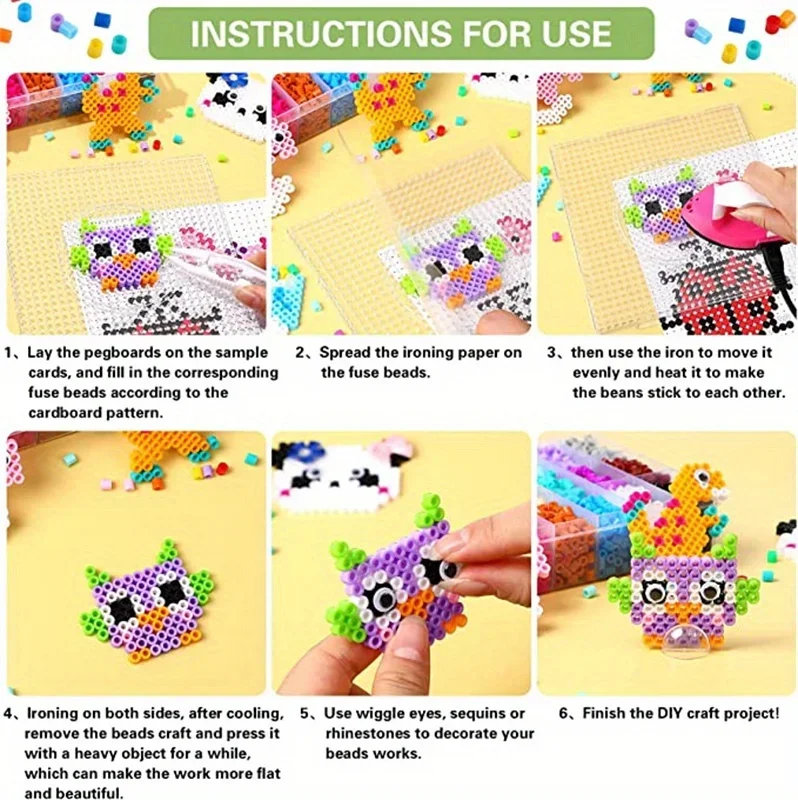 INSTRUCTIONS FOR USE

1、Lay the pegboards on the sample cards, and fill in the corresponding fuse beads according to the cardboard pattern.

2、Spread the ironing paper on the fuse beads.

3、then use the iron to move it evenly and heat it to make the beans stick to each other.

4、Ironing on both sides, after cooling, remove the beads craft and press it with a heavy object for a while, which can make the work more flat and beautiful.

5、Use wiggle eyes, sequins or rhinestones to decorate your beads works.

6、Finish the DIY craft project!