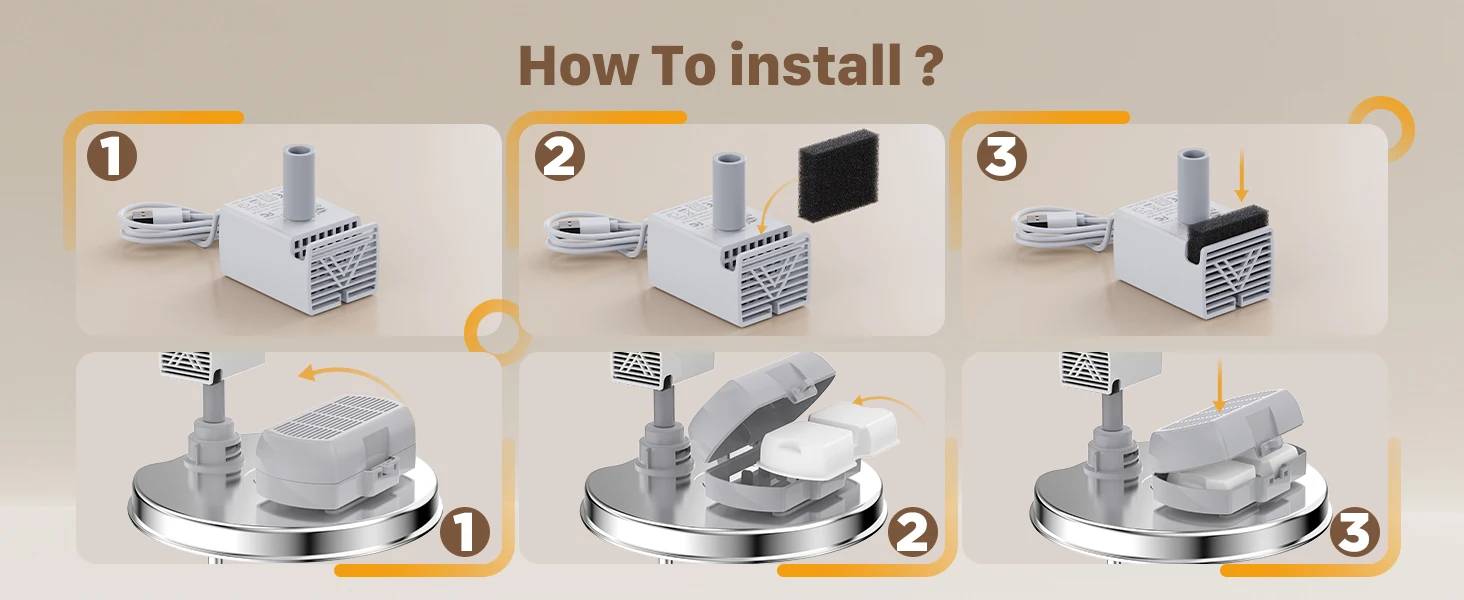 How To install ?

1

2

3

1

2

3