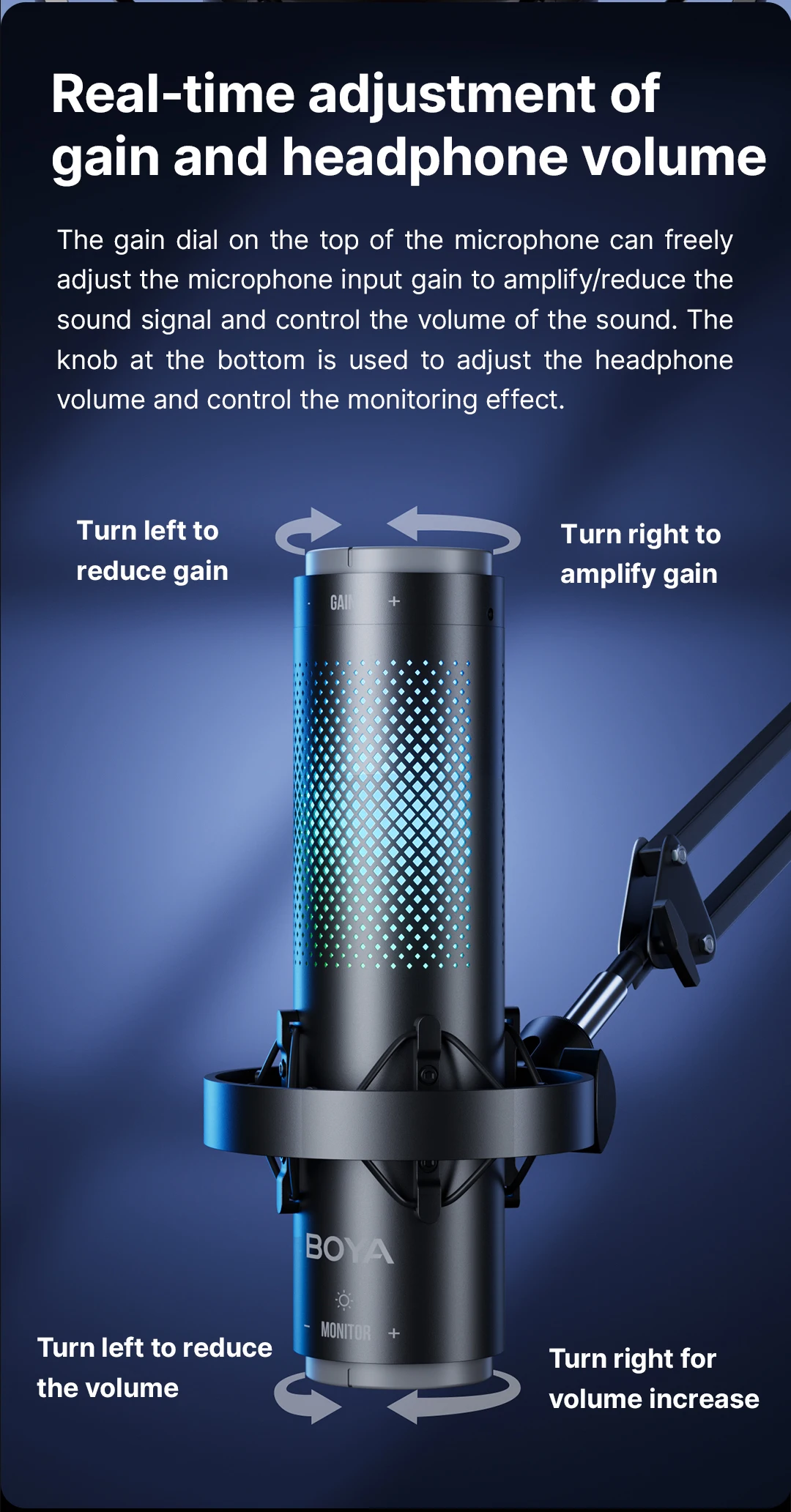 Real-time adjustment of gain and headphone volume

The gain dial on the top of the microphone can freely adjust the microphone input gain to amplify/reduce the sound signal and control the volume of the sound. The knob at the bottom is used to adjust the headphone volume and control the monitoring effect.

Turn left to reduce gain

Turn right to amplify gain

- GAIN +

BOYA

- MONITOR +

Turn left to reduce the volume

Turn right for volume increase