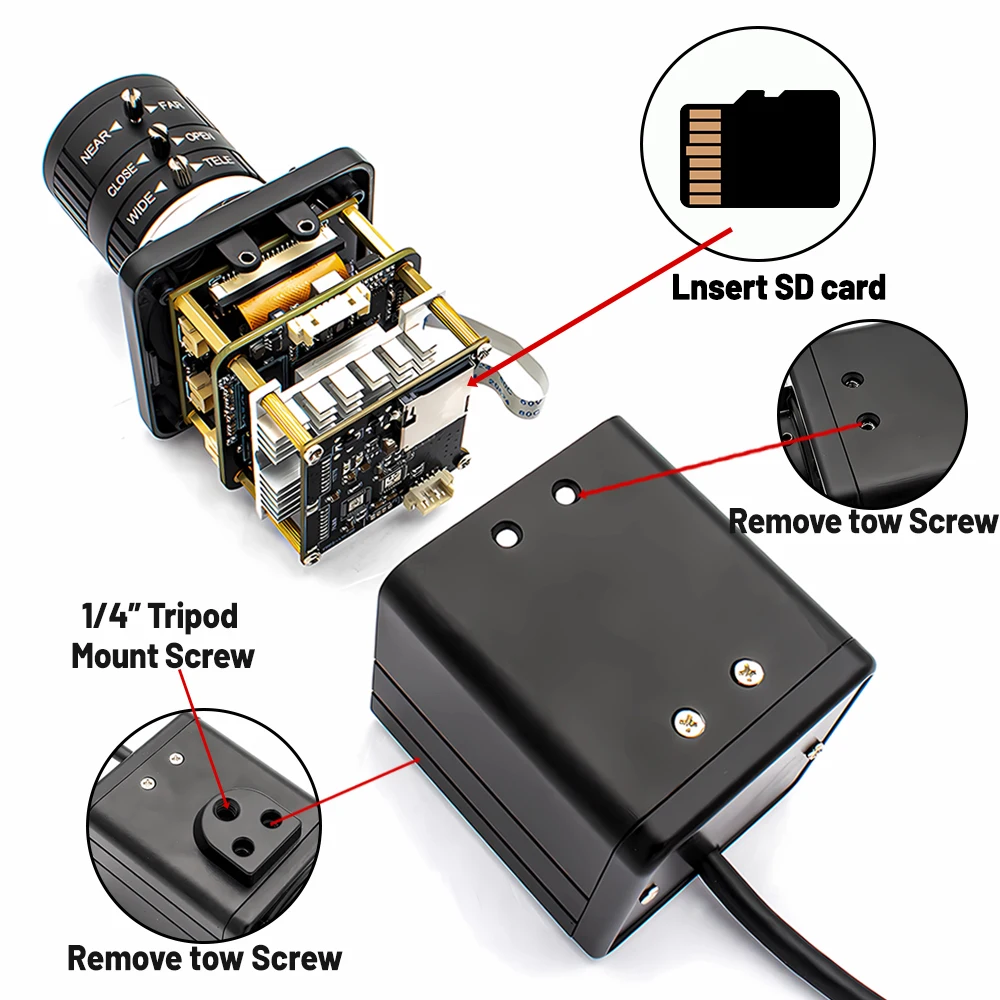 NEAR FAR
CLOSE OPEN
WIDE TELE

Lnsert SD card

Remove tow Screw

1/4" Tripod Mount Screw

Remove tow Screw