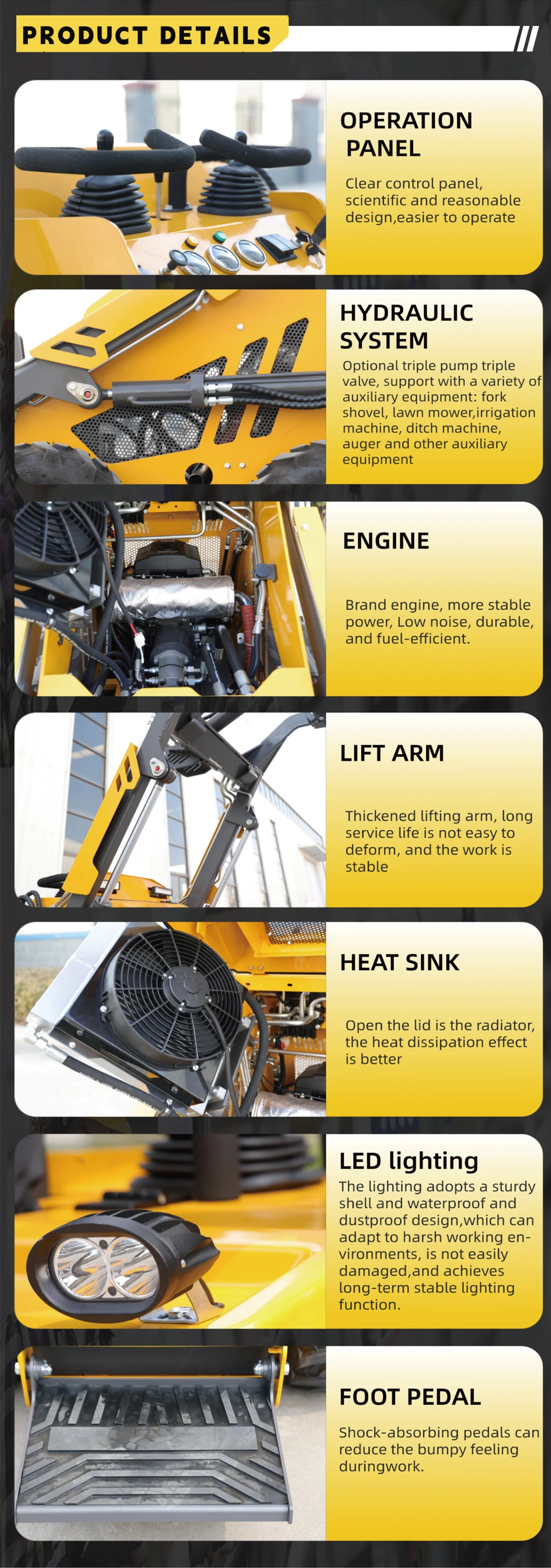 PRODUCT DETAILS

OPERATION PANEL

Clear control panel, scientific and reasonable design,easier to operate

HYDRAULIC SYSTEM

Optional triple pump triple valve, support with a variety of auxiliary equipment: fork shovel, lawn mower,irrigation machine, ditch machine, auger and other auxiliary equipment

ENGINE

Brand engine, more stable power, Low noise, durable, and fuel-efficient.

LIFT ARM

Thickened lifting arm, long service life is not easy to deform, and the work is stable

HEAT SINK

Open the lid is the radiator, the heat dissipation effect is better

LED lighting

The lighting adopts a sturdy shell and waterproof and dustproof design,which can adapt to harsh working environments, is not easily damaged,and achieves long-term stable lighting function.

FOOT PEDAL

Shock-absorbing pedals can reduce the bumpy feeling duringwork.