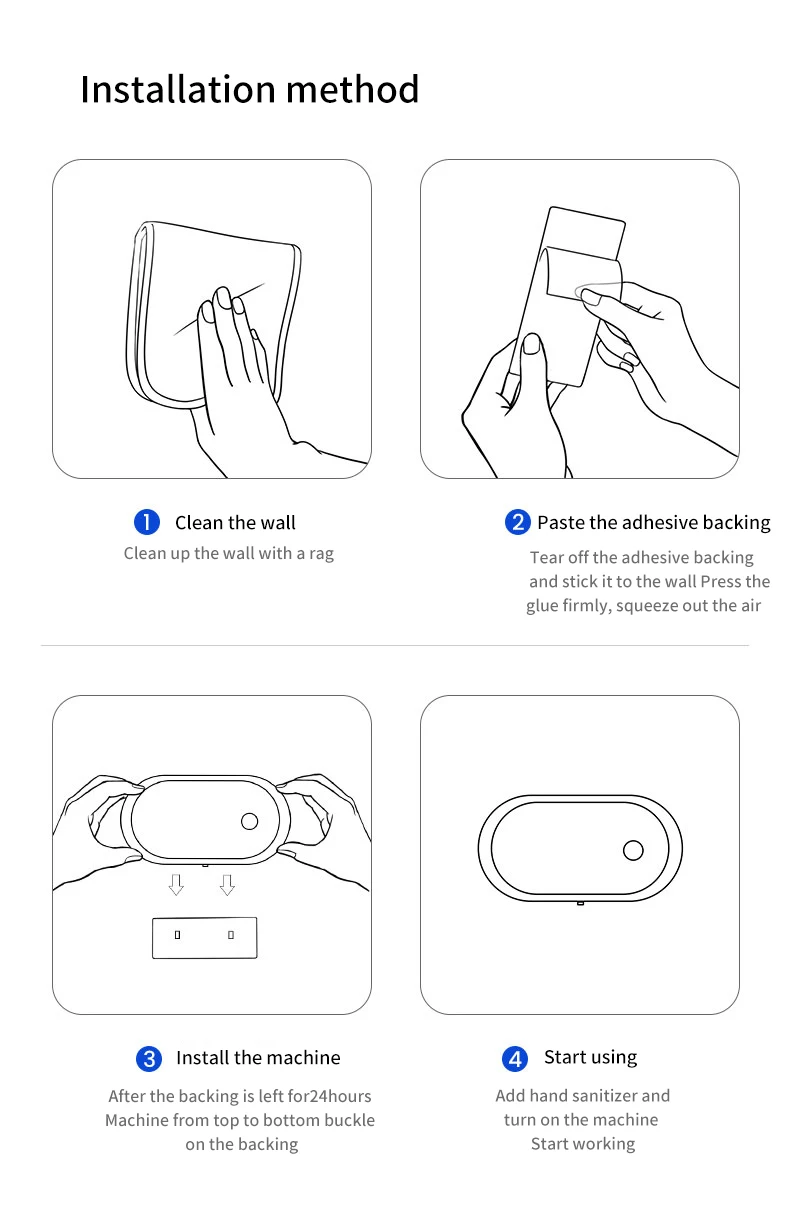 Installation method

1 Clean the wall
Clean up the wall with a rag

2 Paste the adhesive backing
Tear off the adhesive backing and stick it to the wall Press the glue firmly, squeeze out the air

3 Install the machine
After the backing is left for24hours Machine from top to bottom buckle on the backing

4 Start using
Add hand sanitizer and turn on the machine Start working