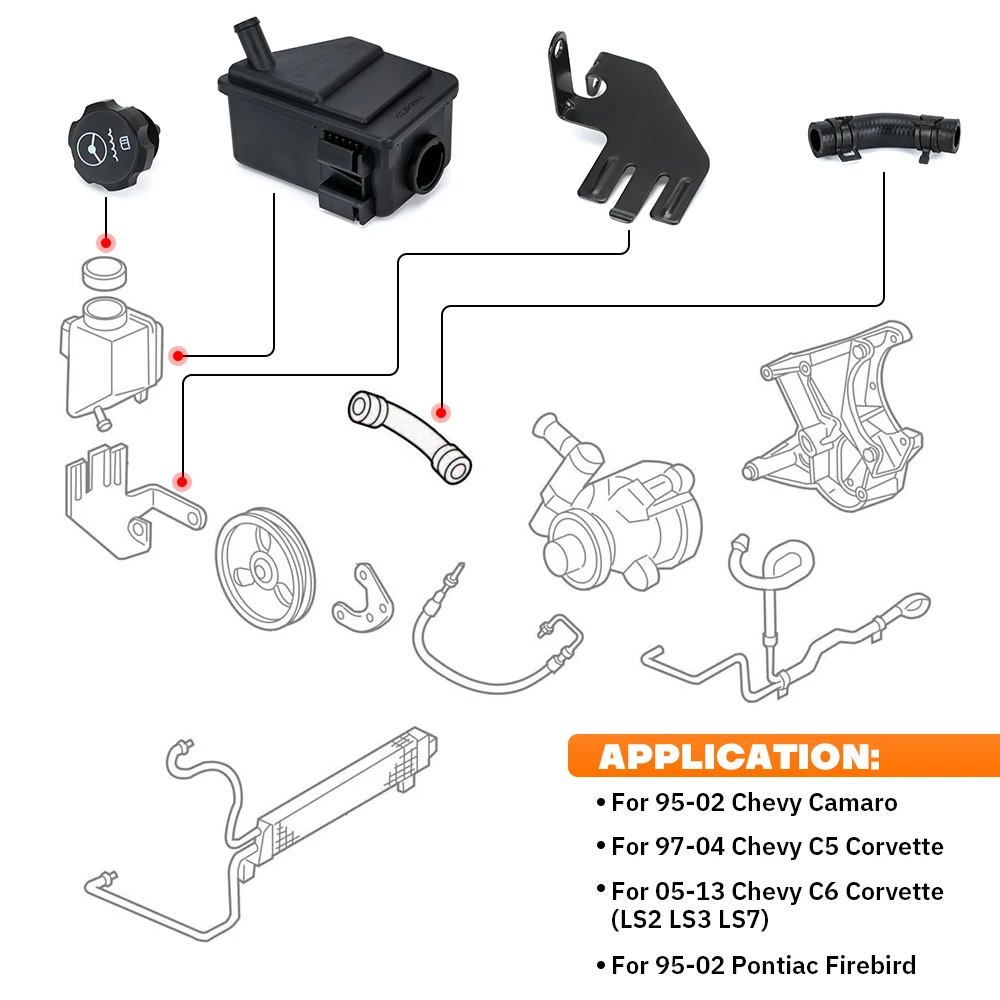 APPLICATION:

• For 95-02 Chevy Camaro

• For 97-04 Chevy C5 Corvette

• For 05-13 Chevy C6 Corvette (LS2 LS3 LS7)

• For 95-02 Pontiac Firebird