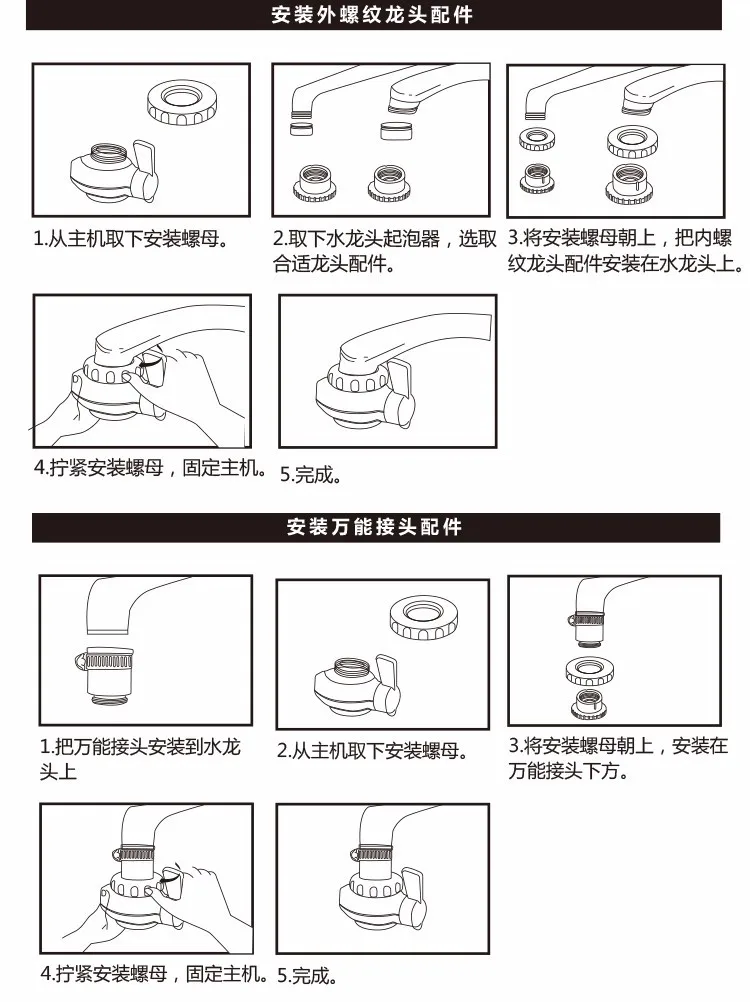 安装外螺纹龙头配件

1.从主机取下安装螺母。

2.取下水龙头起泡器，选取合适龙头配件。

3.将安装螺母朝上，把内螺纹龙头配件安装在水龙头上。

4.拧紧安装螺母，固定主机。

5.完成。

安装万能接头配件

1.把万能接头安装到水龙头上

2.从主机取下安装螺母。

3.将安装螺母朝上，安装在万能接头下方。

4.拧紧安装螺母，固定主机。

5.完成。