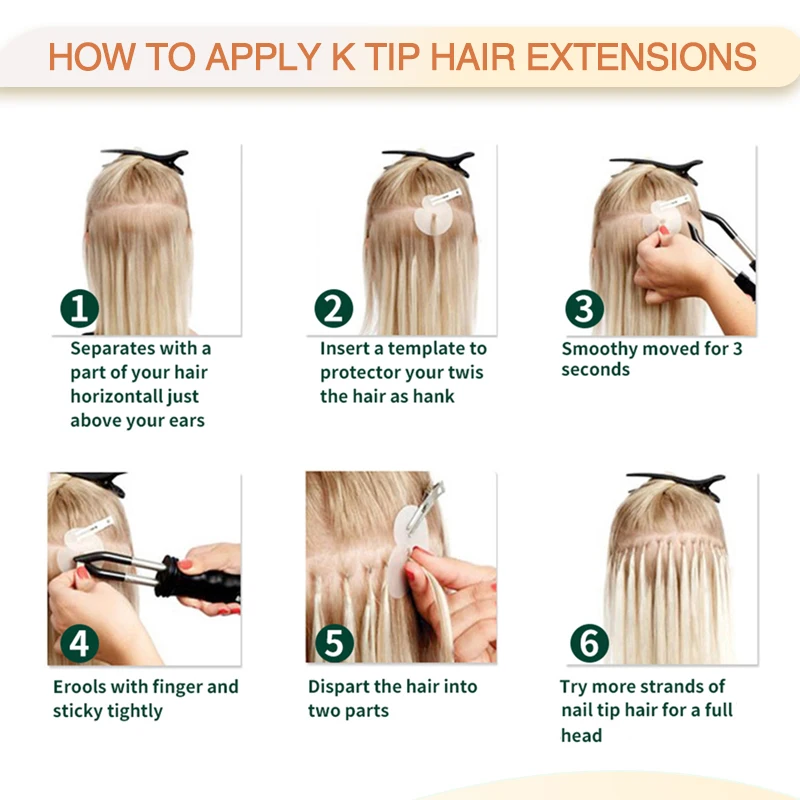 HOW TO APPLY K TIP HAIR EXTENSIONS

1
Separates with a part of your hair horizontall just above your ears

2
Insert a template to protector your twis the hair as hank

3
Smoothy moved for 3 seconds

4
Erools with finger and sticky tightly

5
Dispart the hair into two parts

6
Try more strands of nail tip hair for a full head